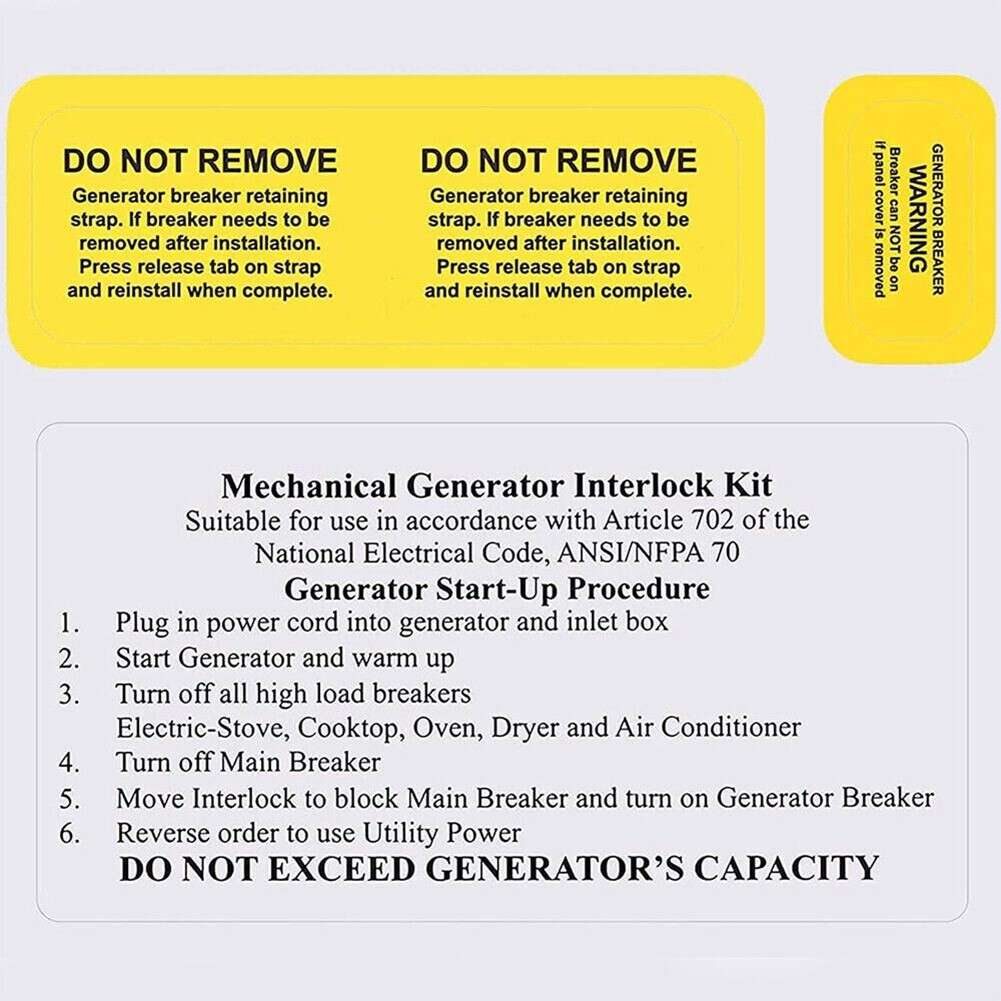 DO NOT REMOVE
Generator breaker retaining strap. If breaker needs to be removed after installation. Press release tab on strap and reinstall when complete.

DO NOT REMOVE
Generator breaker retaining strap. If breaker needs to be removed after installation. Press release tab on strap and reinstall when complete.

GENERATOR BREAKER
WARNING
Breaker can NOT be on if panel cover is removed

Mechanical Generator Interlock Kit
Suitable for use in accordance with Article 702 of the National Electrical Code, ANSI/NFPA 70
Generator Start-Up Procedure
1. Plug in power cord into generator and inlet box
2. Start Generator and warm up
3. Turn off all high load breakers
Electric-Stove, Cooktop, Oven, Dryer and Air Conditioner
4. Turn off Main Breaker
5. Move Interlock to block Main Breaker and turn on Generator Breaker
6. Reverse order to use Utility Power
DO NOT EXCEED GENERATOR'S CAPACITY