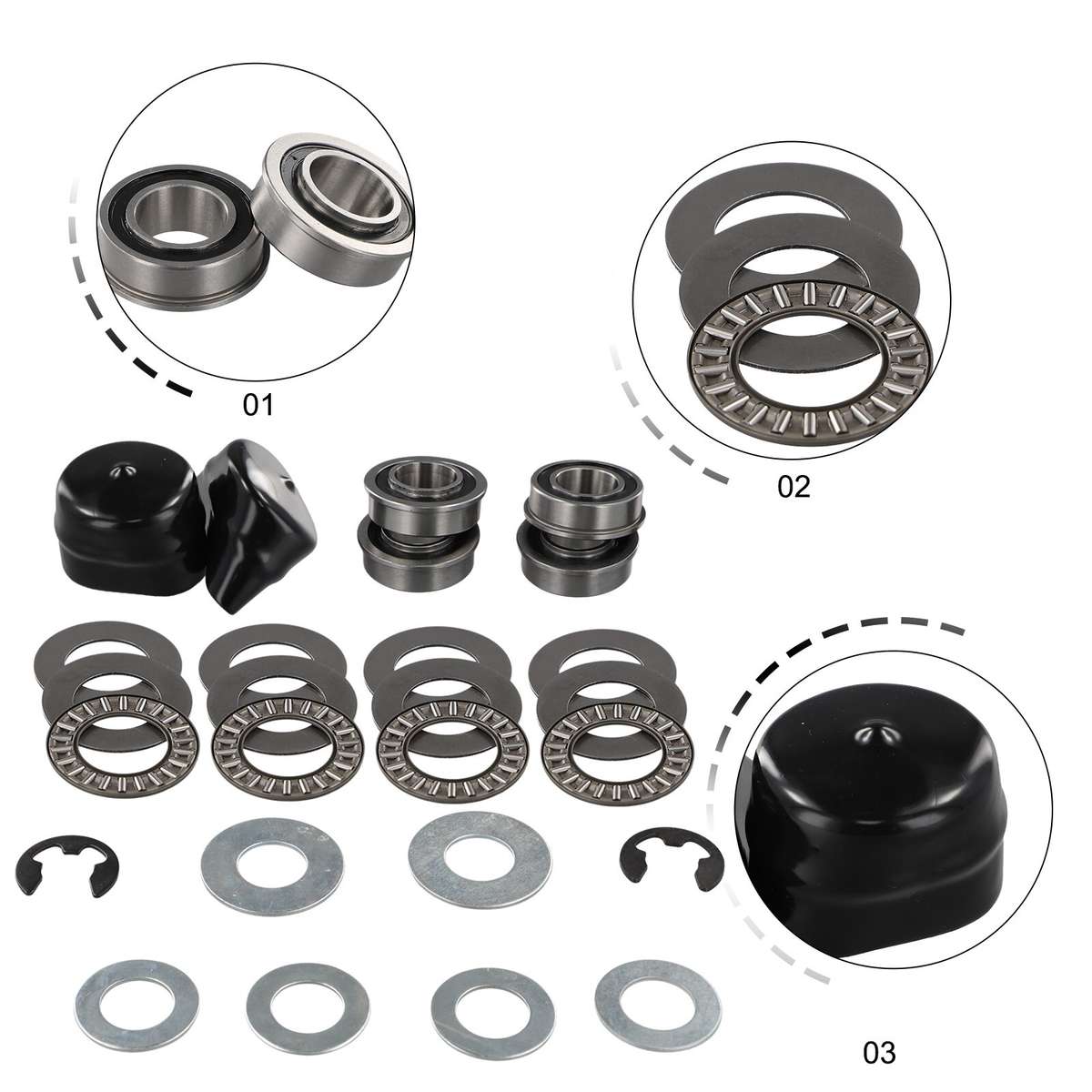 01

02

03