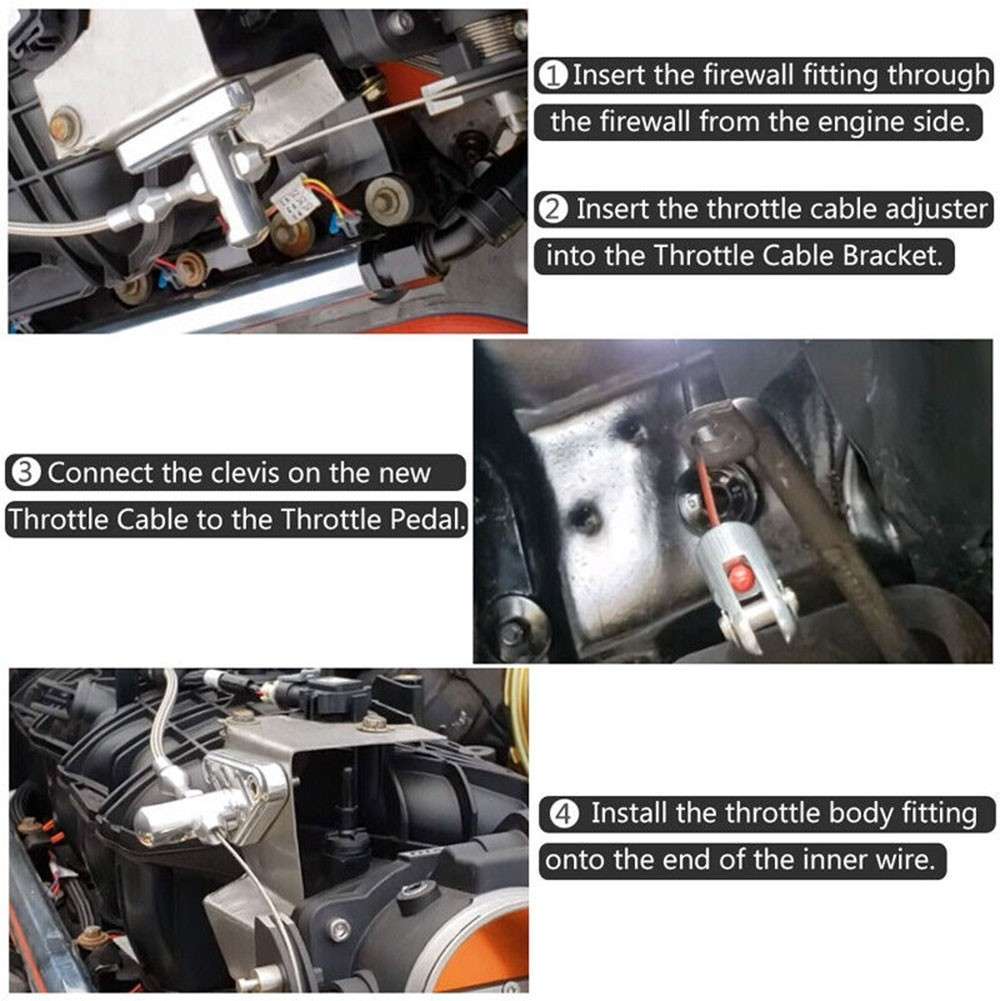 1 Insert the firewall fitting through the firewall from the engine side.

2 Insert the throttle cable adjuster into the Throttle Cable Bracket.

3 Connect the clevis on the new Throttle Cable to the Throttle Pedal.

4 Install the throttle body fitting onto the end of the inner wire.