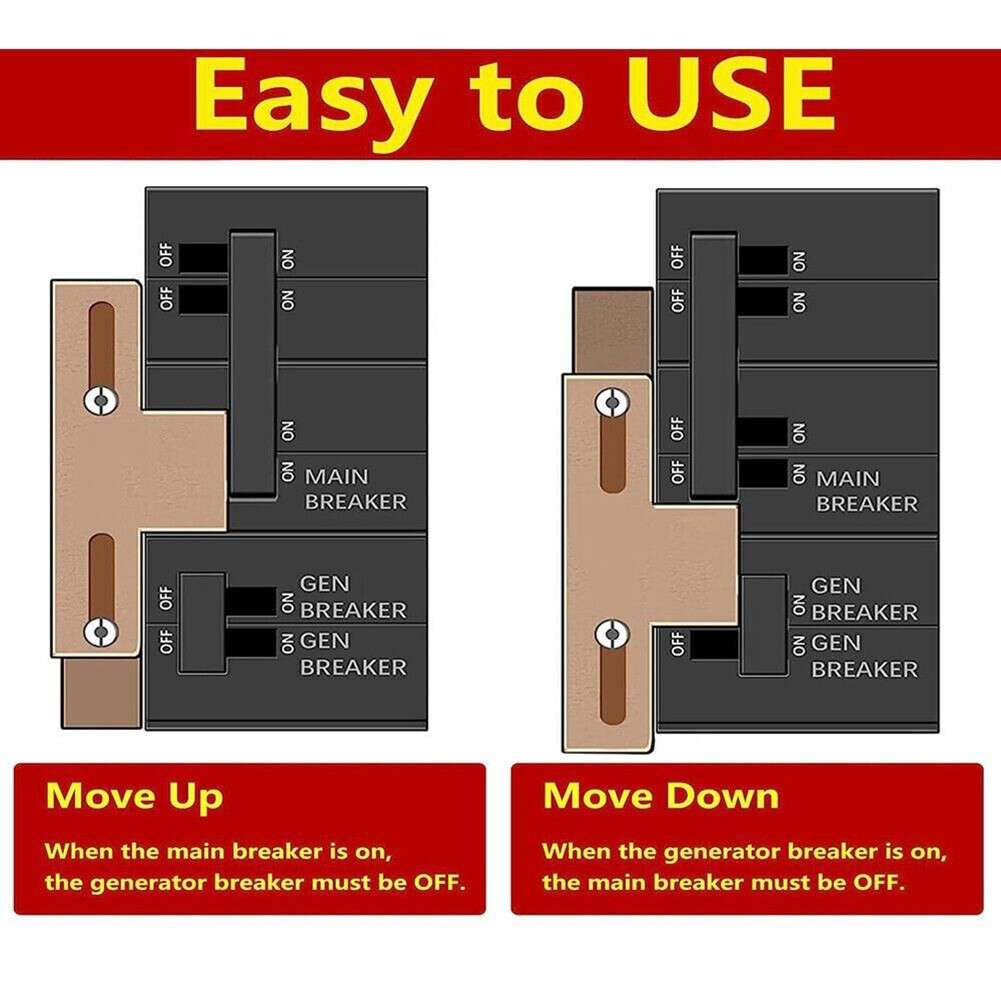 Easy to USE

OFF ON
OFF ON
ON
ON MAIN BREAKER
OFF ON GEN BREAKER
OFF ON GEN BREAKER

OFF ON
OFF ON
OFF ON
OFF ON MAIN BREAKER
ON GEN BREAKER
OFF ON GEN BREAKER

Move Up
When the main breaker is on, the generator breaker must be OFF.

Move Down
When the generator breaker is on, the main breaker must be OFF.