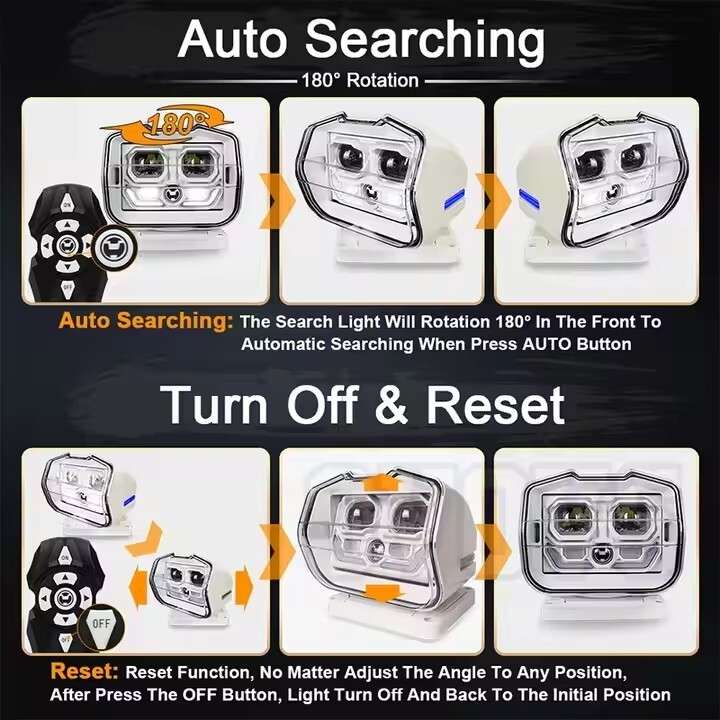 Auto Searching

180° Rotation

180°

ON

OFF

Auto Searching: The Search Light Will Rotation 180° In The Front To Automatic Searching When Press AUTO Button

Turn Off & Reset

ON

OFF

OFF

Reset: Reset Function, No Matter Adjust The Angle To Any Position, After Press The OFF Button, Light Turn Off And Back To The Initial Position