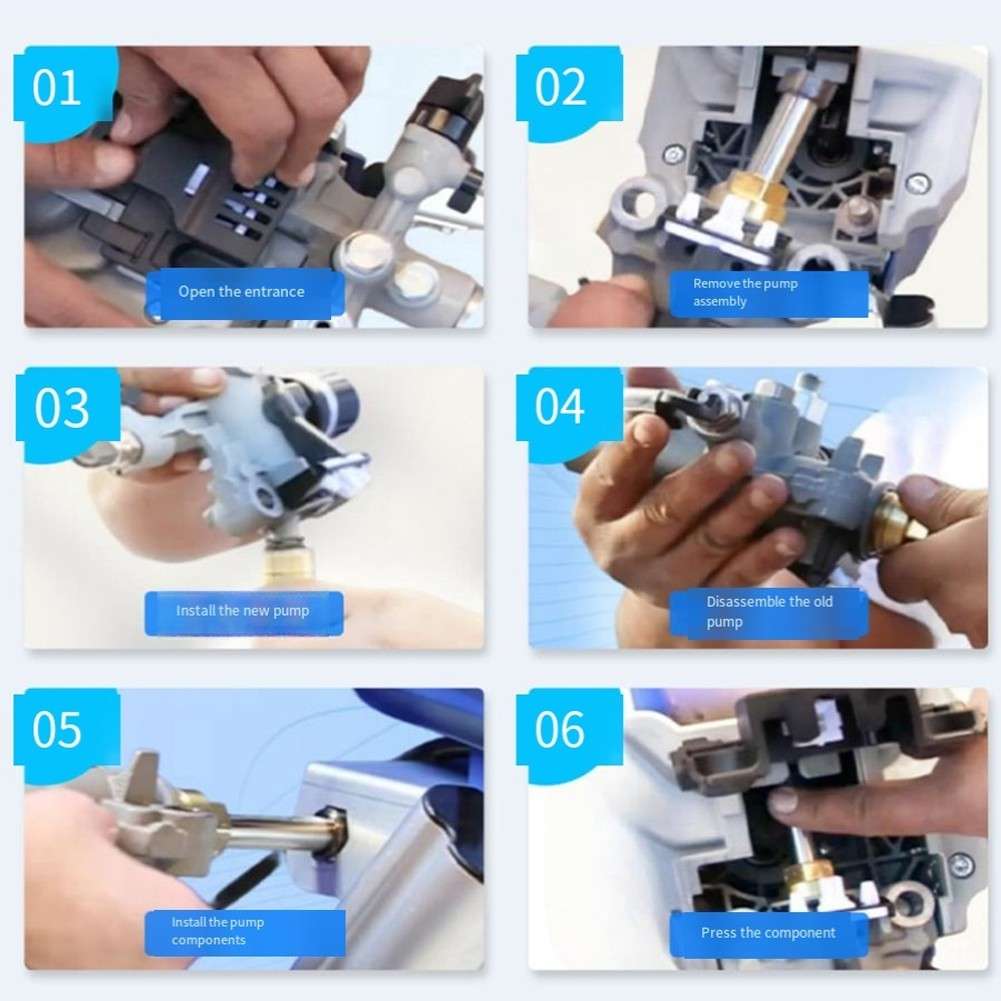 01

Open the entrance

02

Remove the pump assembly

03

Install the new pump

04

Disassemble the old pump

05

Install the pump components

06

Press the component