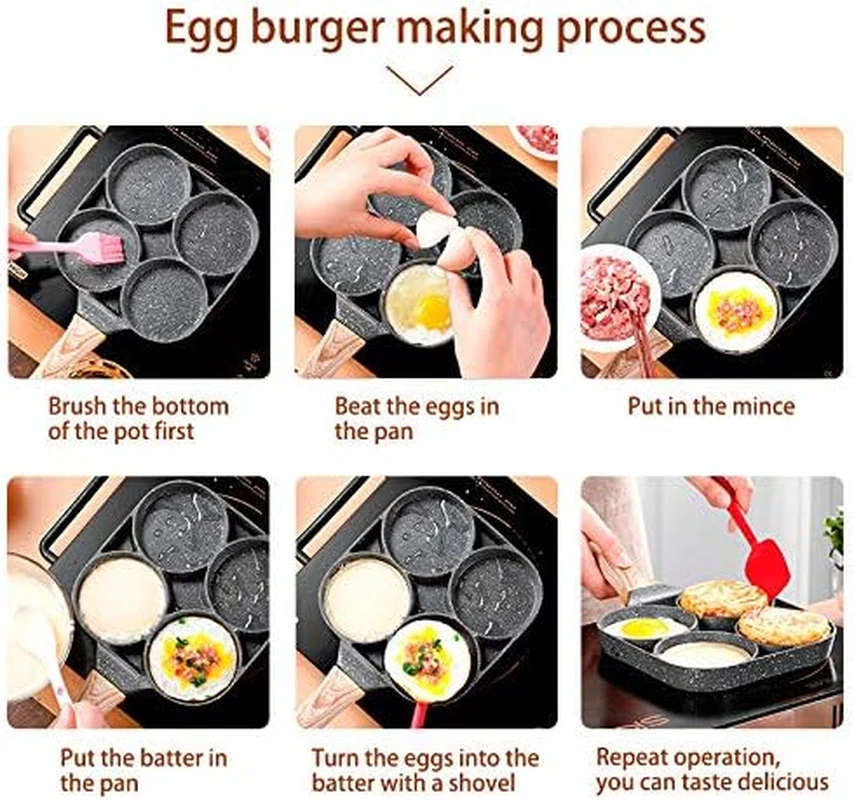 Egg burger making process

Brush the bottom of the pot first

Beat the eggs in the pan

Put in the mince

Put the batter in the pan

Turn the eggs into the batter with a shovel

Repeat operation, you can taste delicious