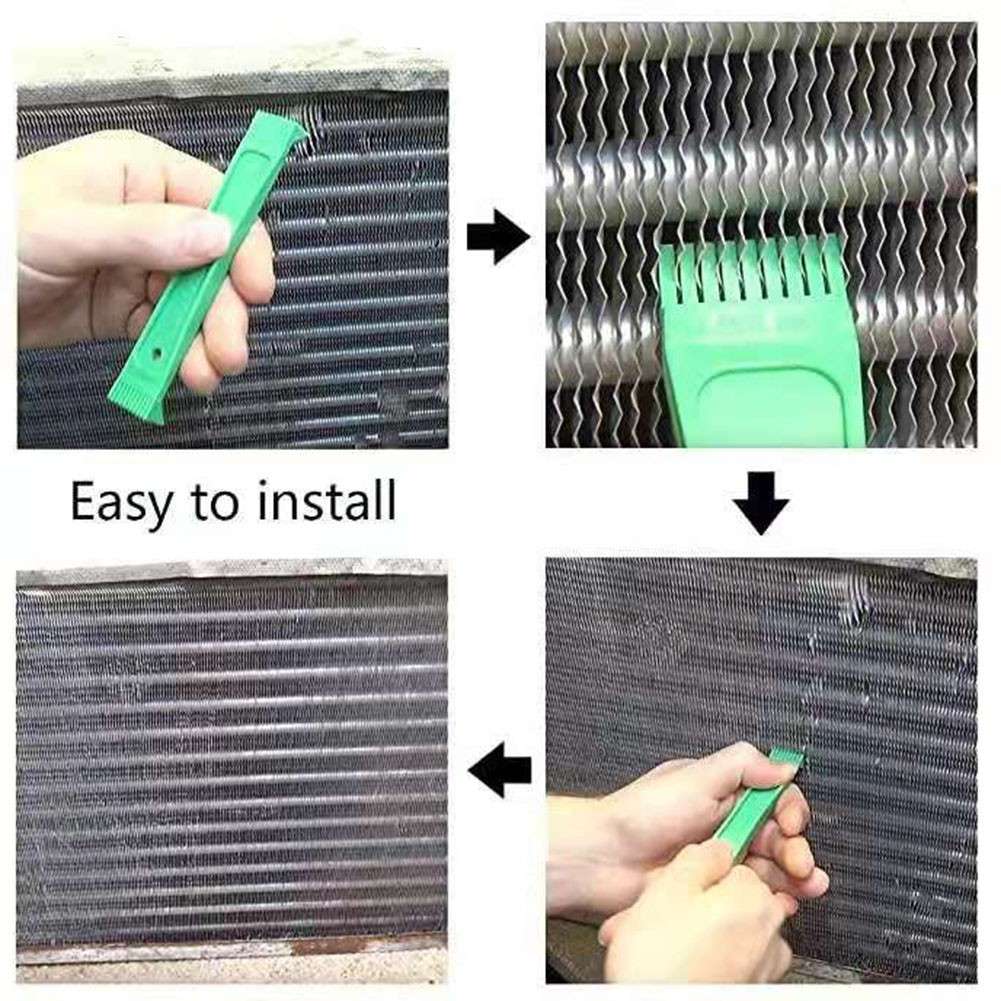 Easy to install