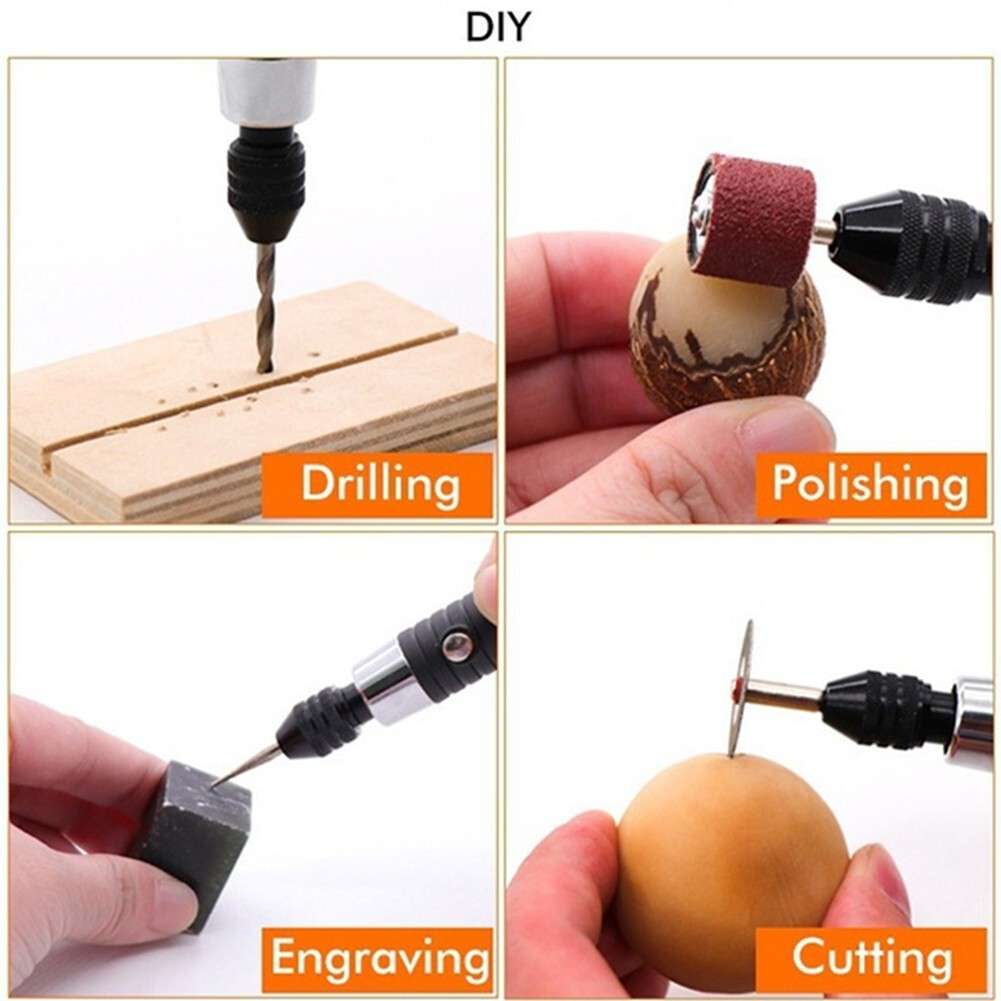 DIY

Drilling

Polishing

Engraving

Cutting