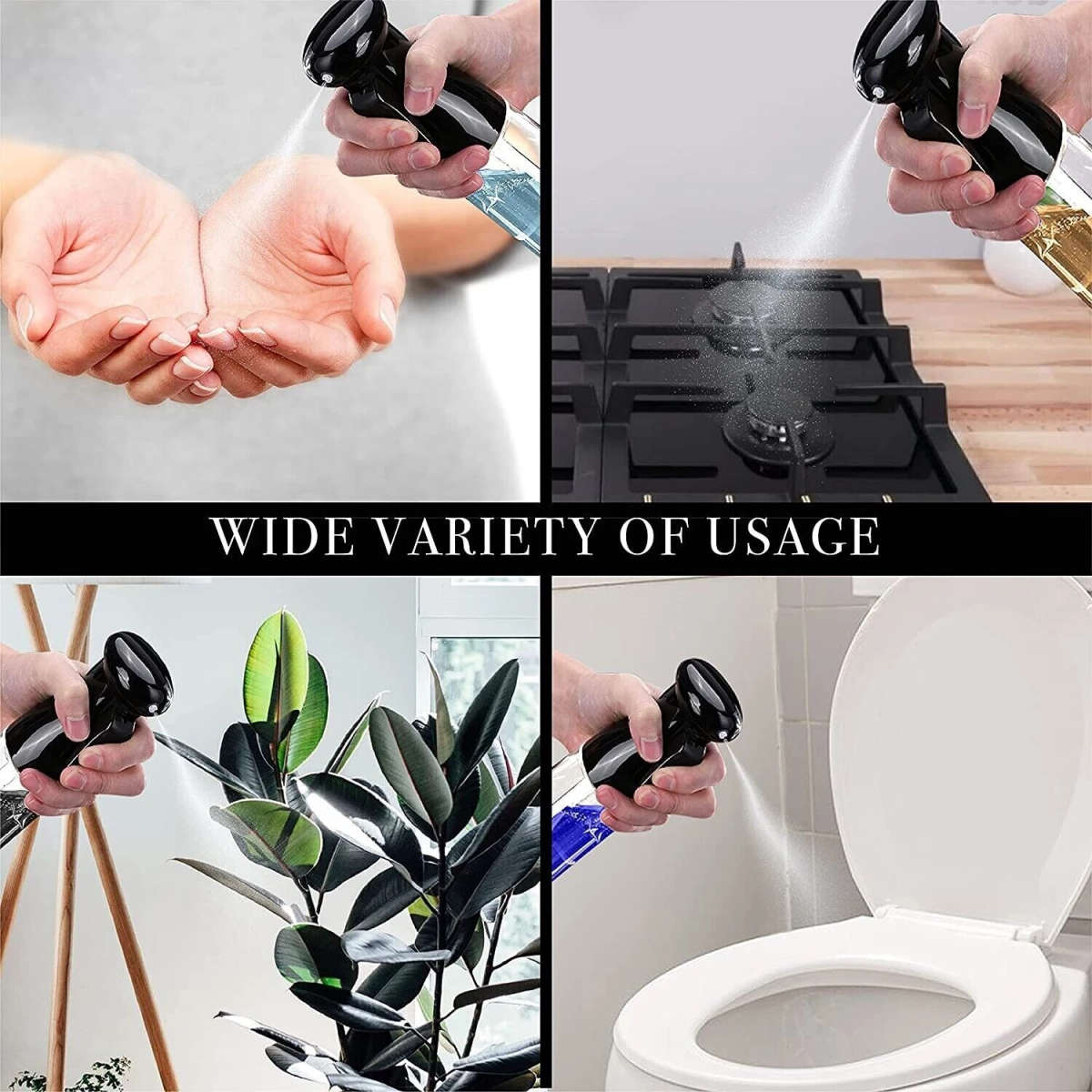 WIDE VARIETY OF USAGE