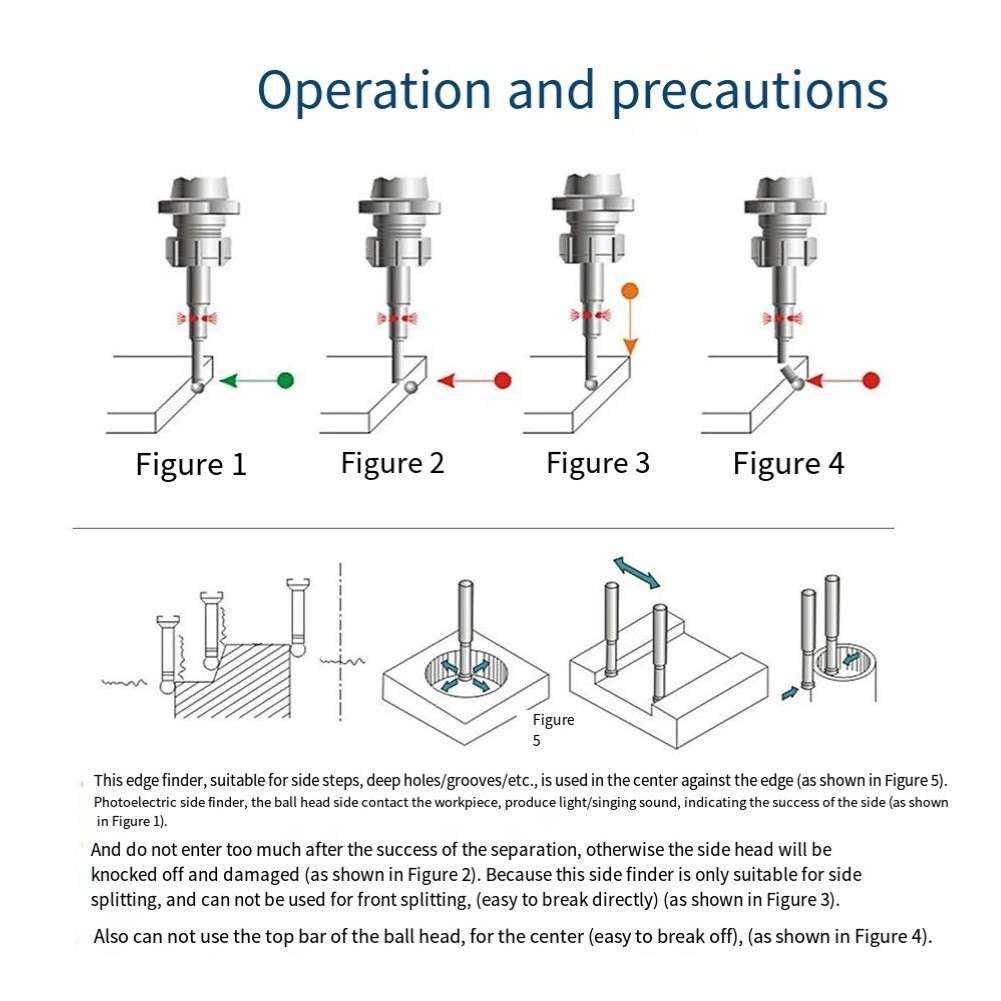 Operation and precautions

Figure 1

Figure 2

Figure 3

Figure 4

Figure 5

This edge finder, suitable for side steps, deep holes/grooves/etc., is used in the center against the edge (as shown in Figure 5). Photoelectric side finder, the ball head side contact the workpiece, produce light/singing sound, indicating the success of the side (as shown in Figure 1).

And do not enter too much after the success of the separation, otherwise the side head will be knocked off and damaged (as shown in Figure 2). Because this side finder is only suitable for side splitting, and can not be used for front splitting, (easy to break directly) (as shown in Figure 3).

Also can not use the top bar of the ball head, for the center (easy to break off), (as shown in Figure 4).