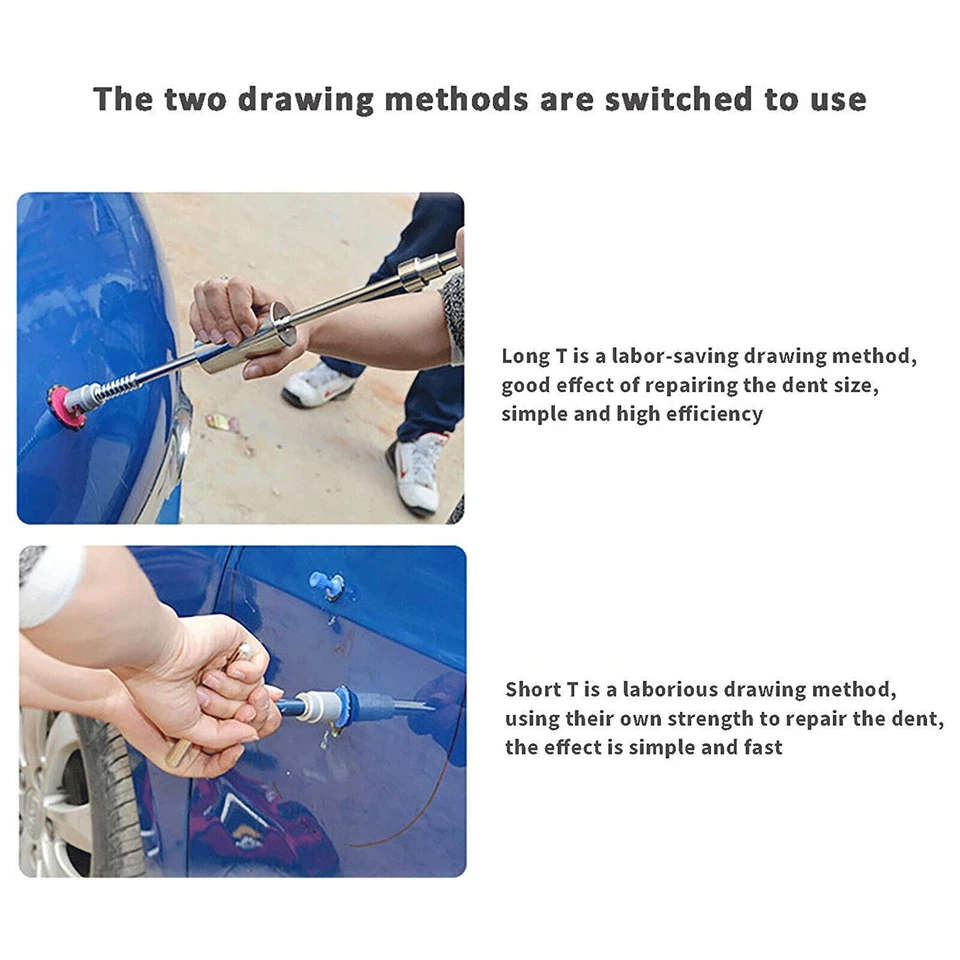 The two drawing methods are switched to use

Long T is a labor-saving drawing method, good effect of repairing the dent size, simple and high efficiency

Short T is a laborious drawing method, using their own strength to repair the dent, the effect is simple and fast