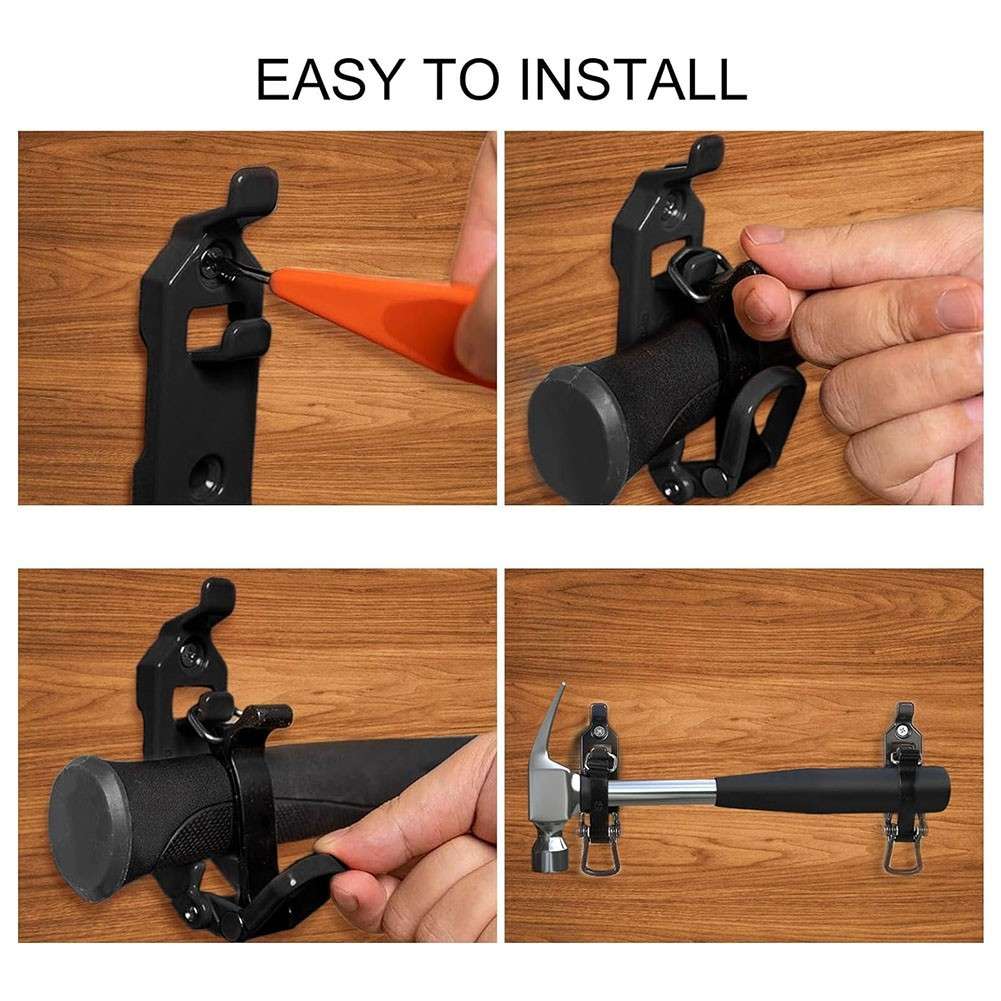 EASY TO INSTALL