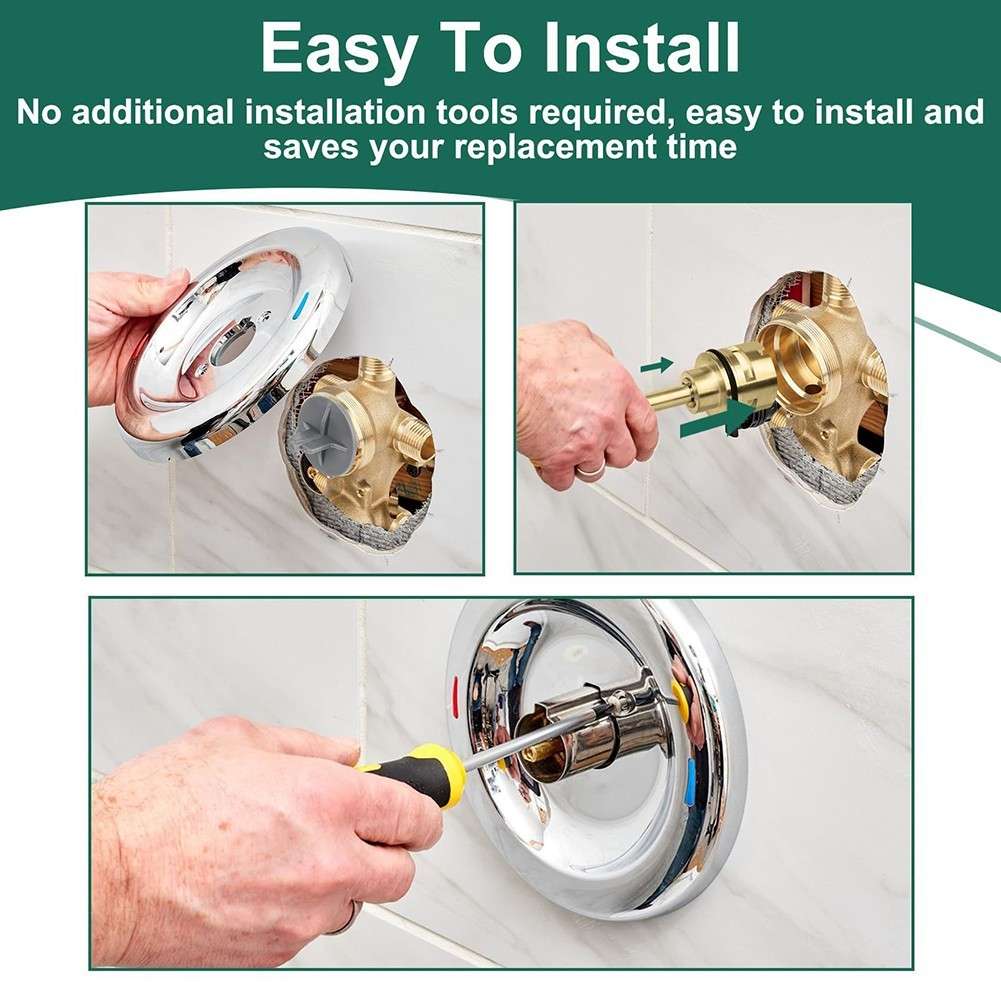 Easy To Install

No additional installation tools required, easy to install and saves your replacement time