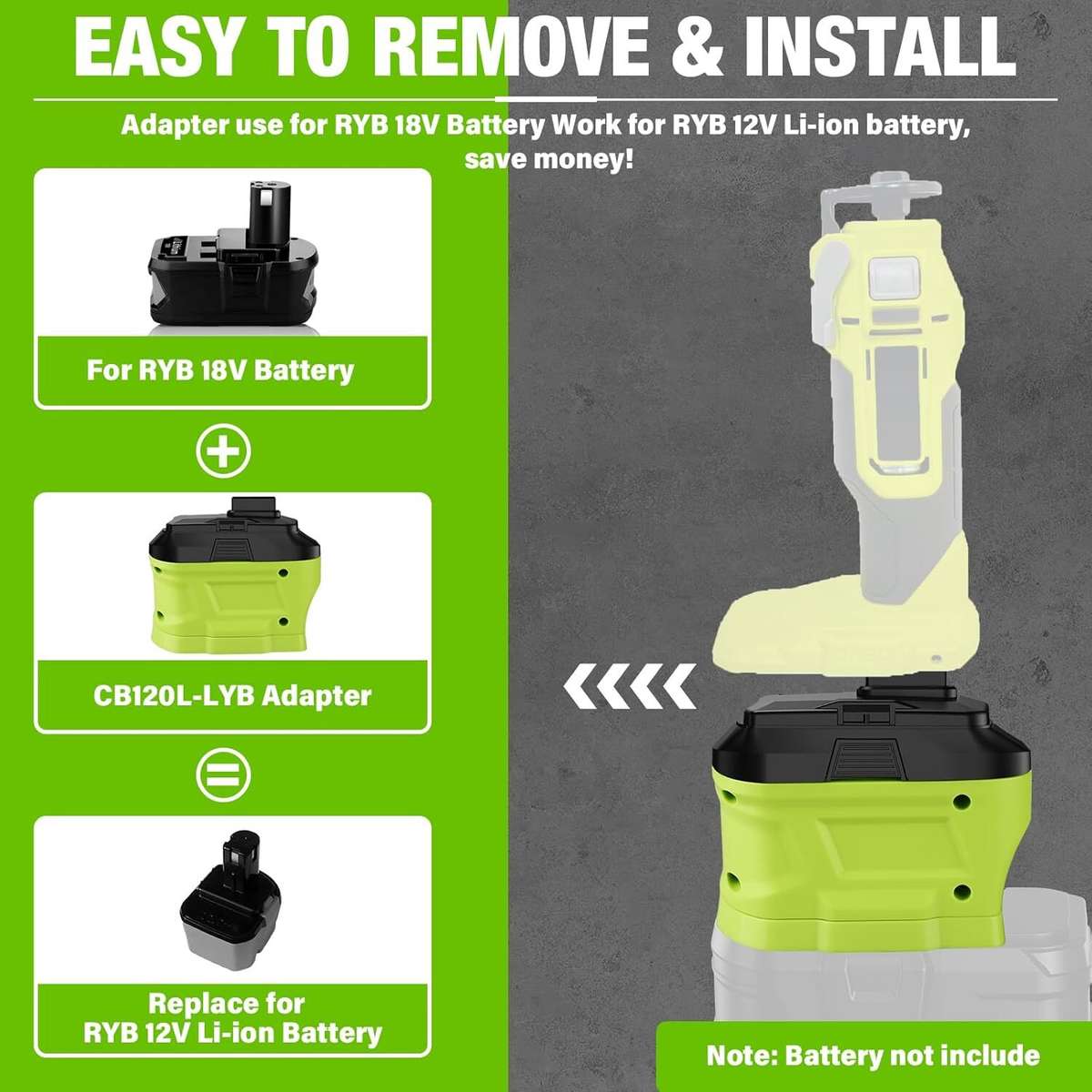 EASY TO REMOVE & INSTALL

Adapter use for RYB 18V Battery Work for RYB 12V Li-ion battery, save money!

For RYB 18V Battery

CB120L-LYB Adapter

Replace for RYB 12V Li-ion Battery

Note: Battery not include