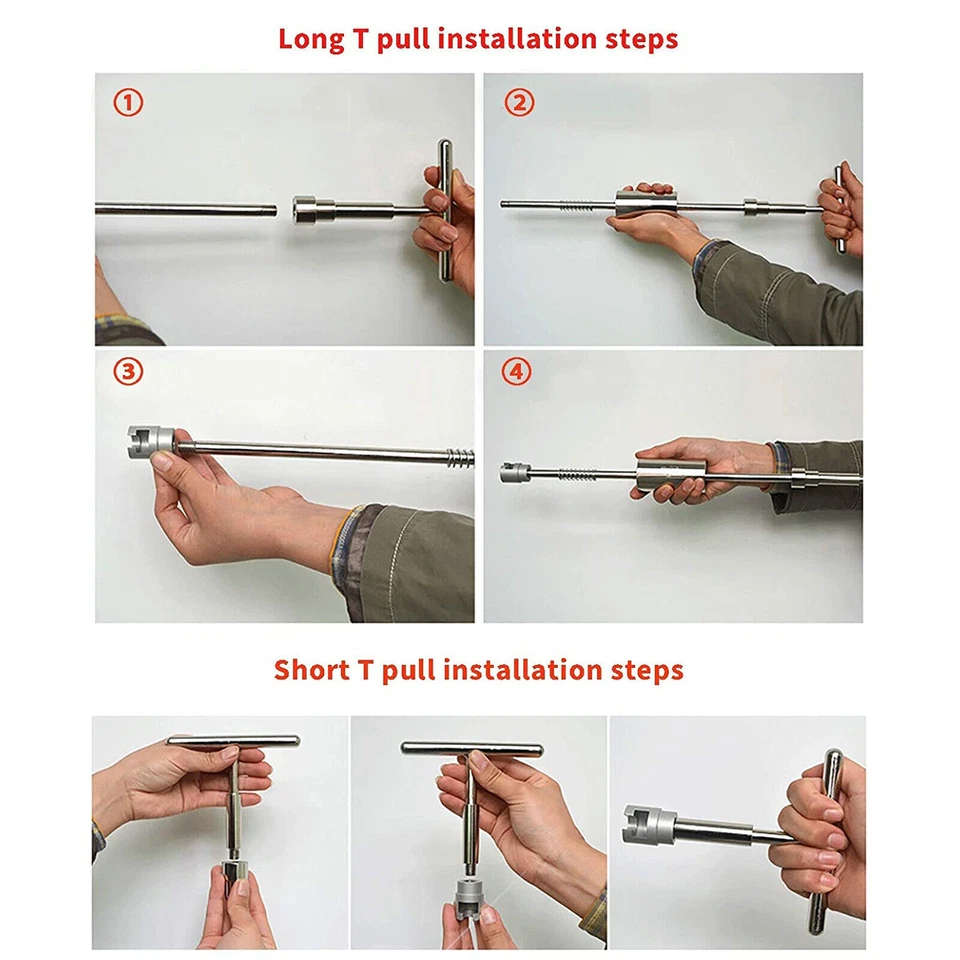 Long T pull installation steps

①

②

③

④

Short T pull installation steps