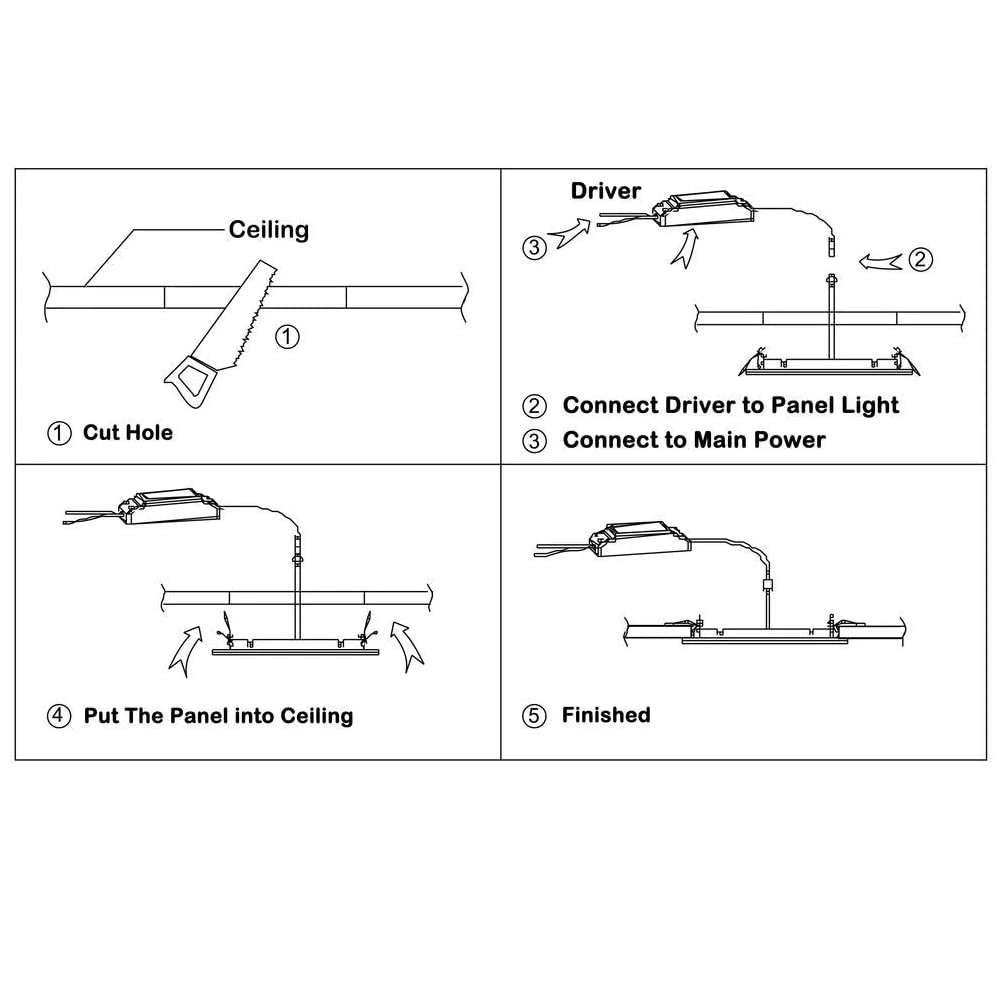 Ceiling

①

① Cut Hole

Driver

③

②

② Connect Driver to Panel Light

③ Connect to Main Power

④ Put The Panel into Ceiling

⑤ Finished