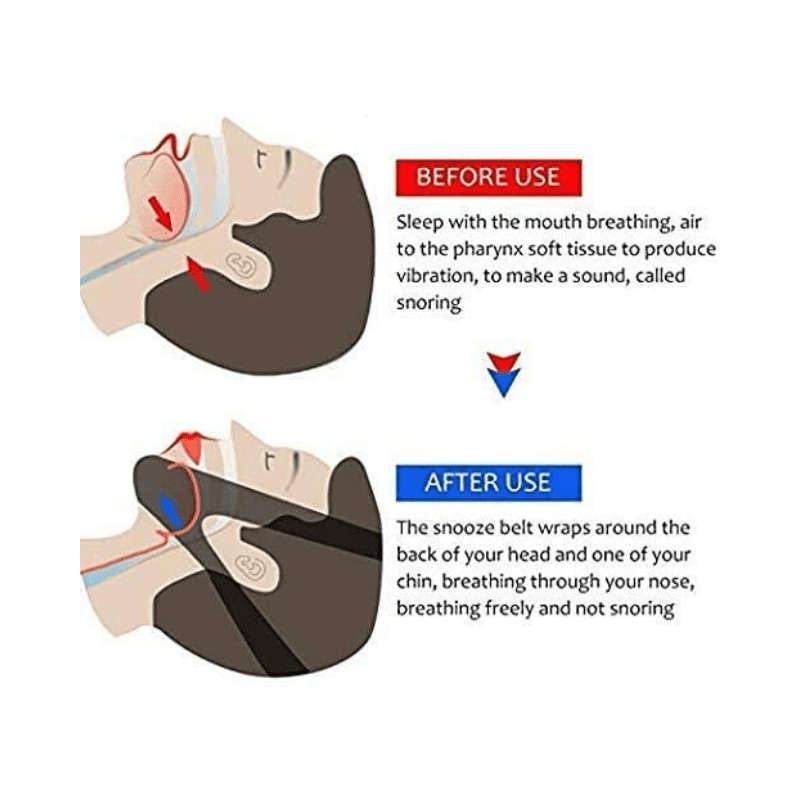 BEFORE USE

Sleep with the mouth breathing, air to the pharynx soft tissue to produce vibration, to make a sound, called snoring

AFTER USE

The snooze belt wraps around the back of your head and one of your chin, breathing through your nose, breathing freely and not snoring