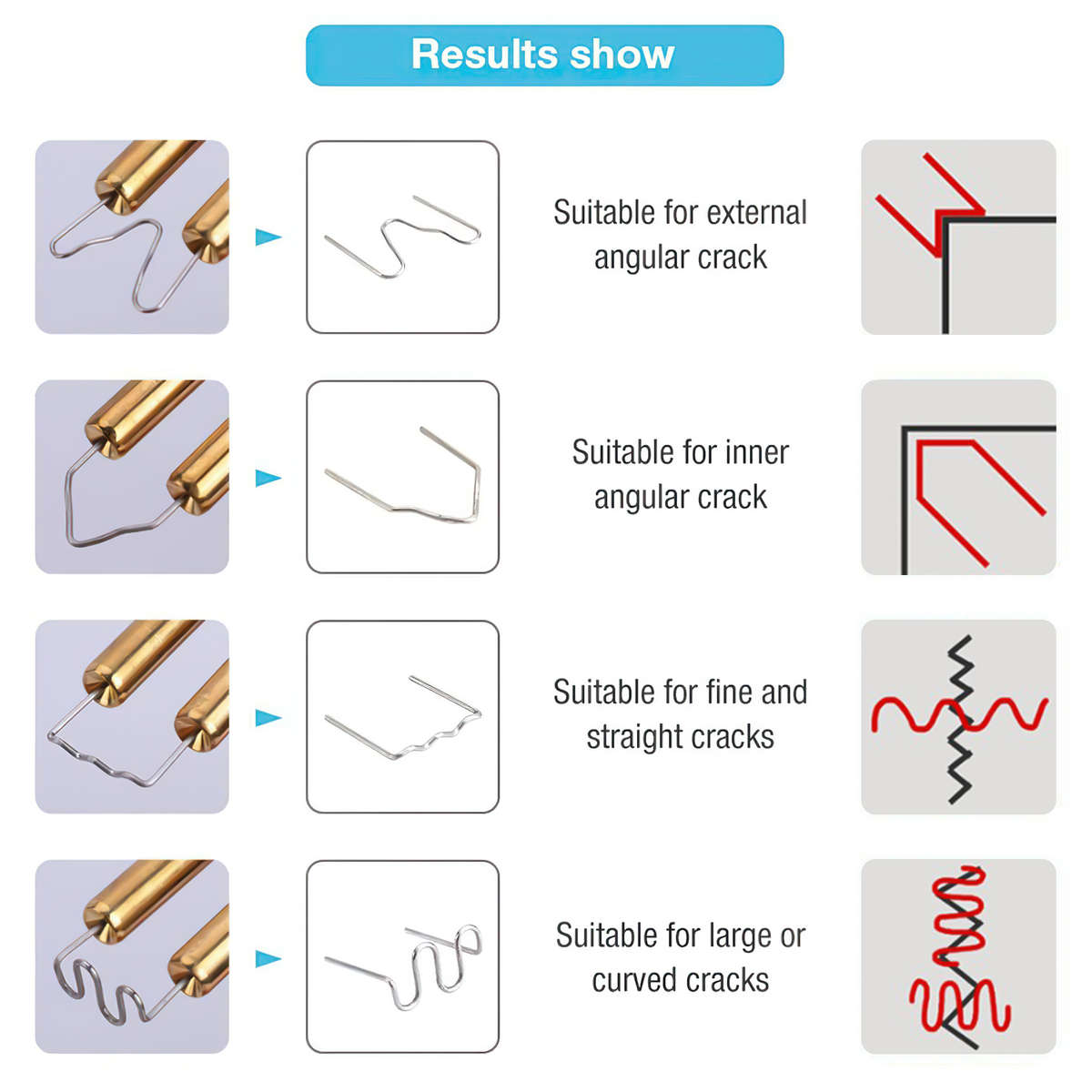 Results show

Suitable for external angular crack

Suitable for inner angular crack

Suitable for fine and straight cracks

Suitable for large or curved cracks