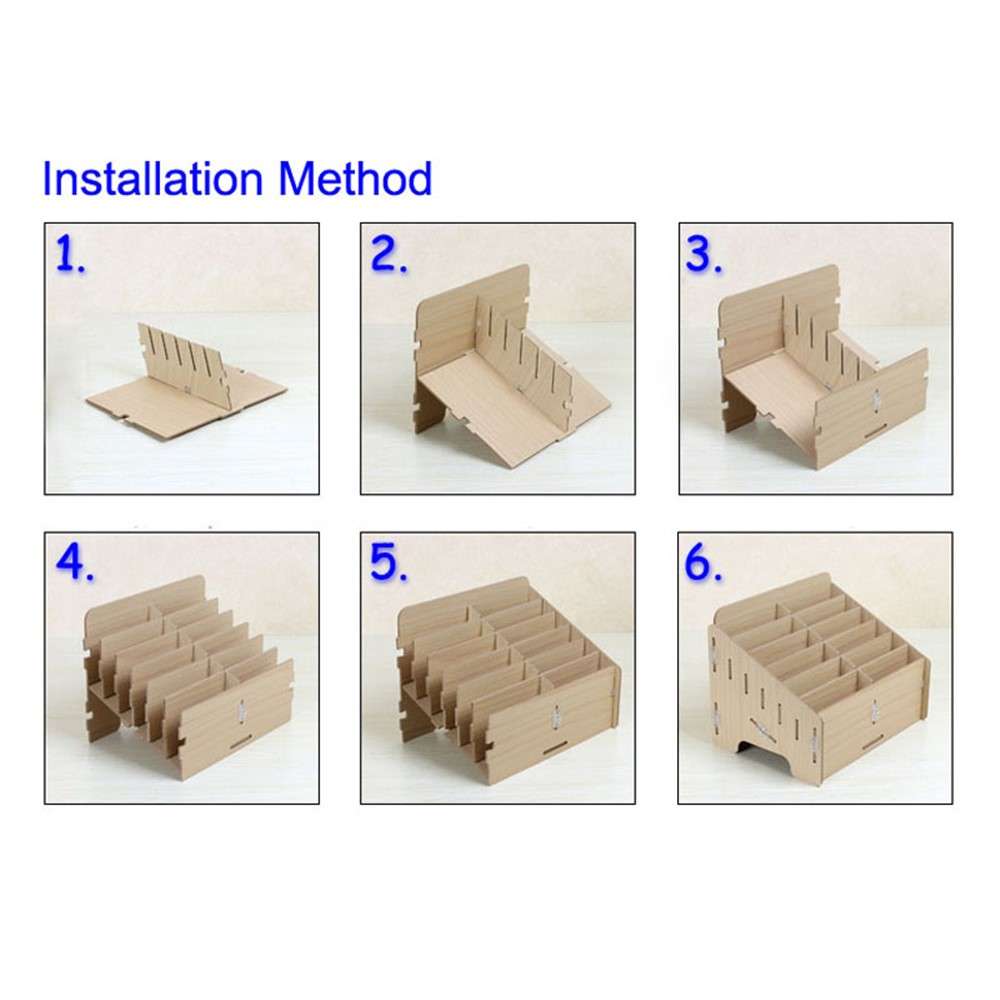 Installation Method

1.

2.

3.

4.

5.

6.