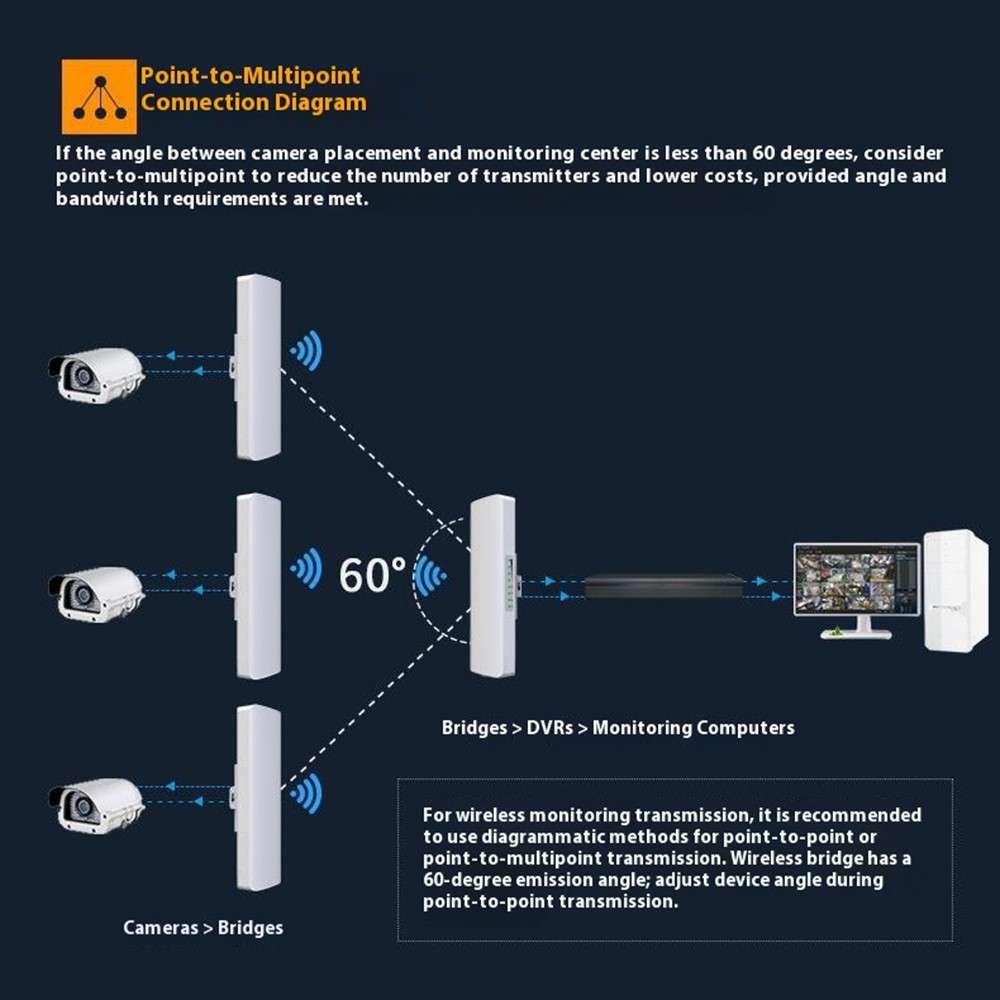 Point-to-Multipoint Connection Diagram

If the angle between camera placement and monitoring center is less than 60 degrees, consider point-to-multipoint to reduce the number of transmitters and lower costs, provided angle and bandwidth requirements are met.

60°

Bridges > DVRs > Monitoring Computers

For wireless monitoring transmission, it is recommended to use diagrammatic methods for point-to-point or point-to-multipoint transmission. Wireless bridge has a 60-degree emission angle; adjust device angle during point-to-point transmission.

Cameras > Bridges