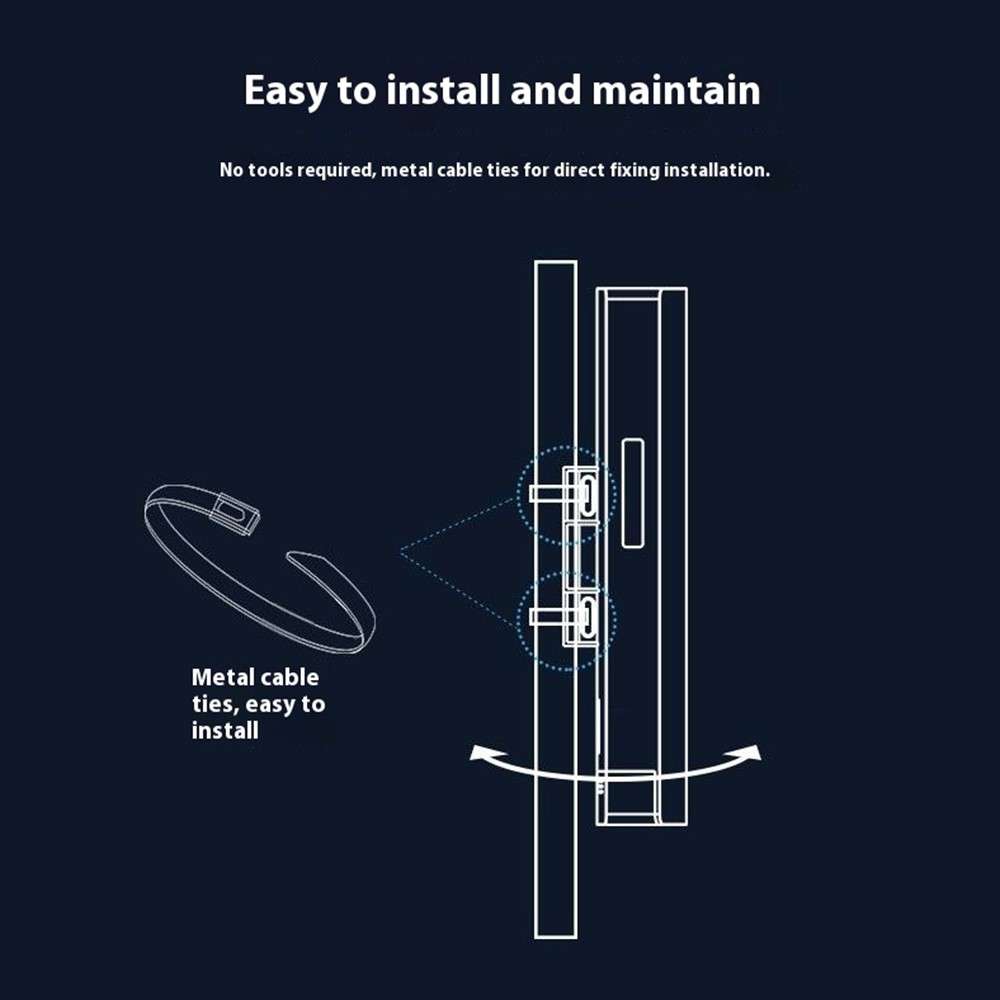 Easy to install and maintain

No tools required, metal cable ties for direct fixing installation.

Metal cable ties, easy to install