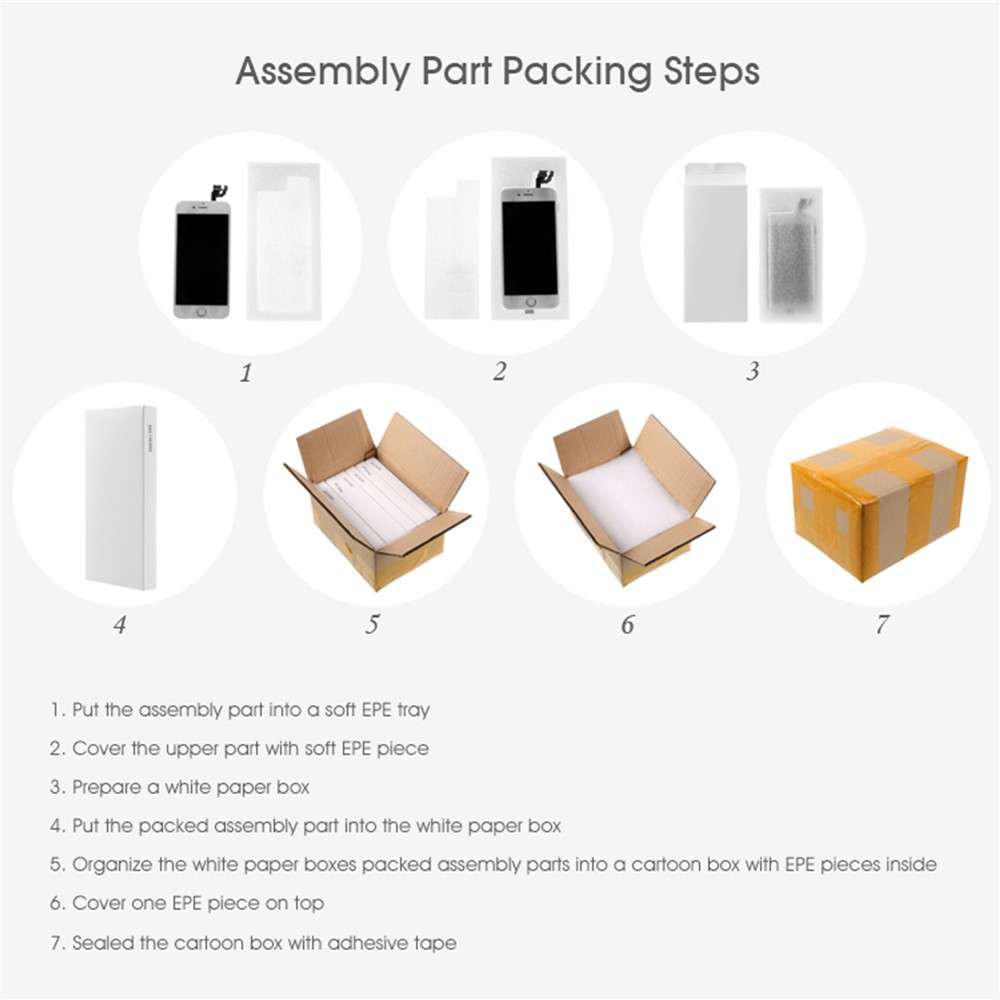 Assembly Part Packing Steps

1

2

3

4

5

6

7

1. Put the assembly part into a soft EPE tray

2. Cover the upper part with soft EPE piece

3. Prepare a white paper box

4. Put the packed assembly part into the white paper box

5. Organize the white paper boxes packed assembly parts into a cartoon box with EPE pieces inside

6. Cover one EPE piece on top

7. Sealed the cartoon box with adhesive tape