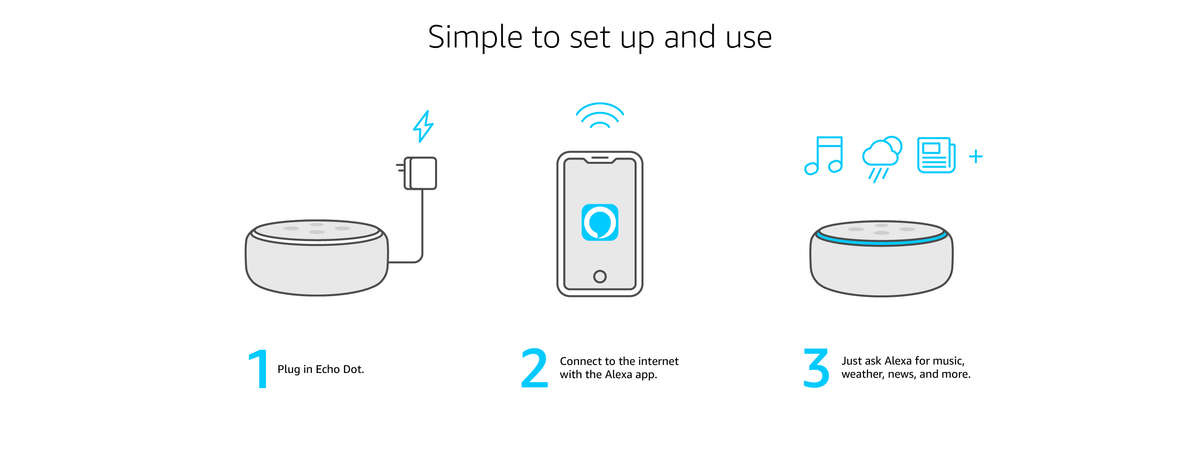 Simple to set up and use

1 Plug in Echo Dot.

2 Connect to the internet with the Alexa app.

3 Just ask Alexa for music, weather, news, and more.