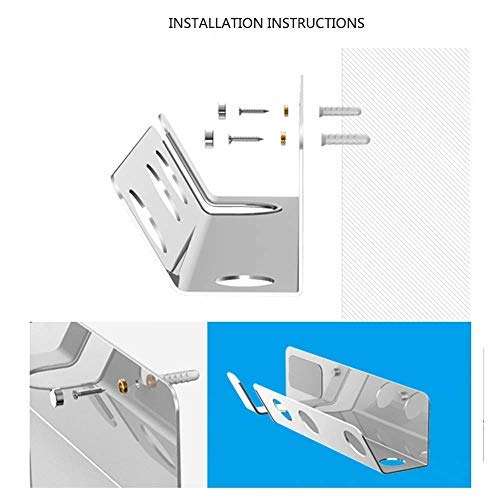 INSTALLATION INSTRUCTIONS