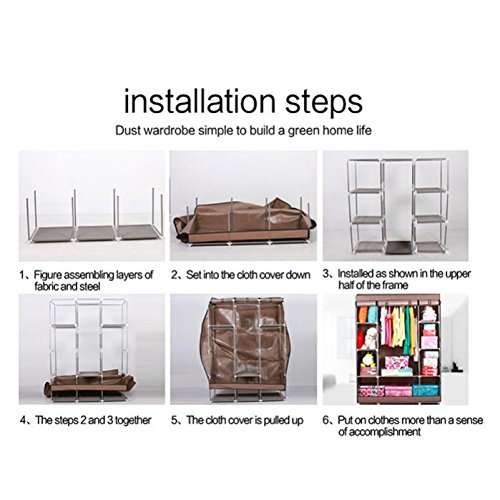 installation steps

Dust wardrobe simple to build a green home life

1、Figure assembling layers of fabric and steel

2、Set into the cloth cover down

3、Installed as shown in the upper half of the frame

4、The steps 2 and 3 together

5、The cloth cover is pulled up

6、Put on clothes more than a sense of accomplishment