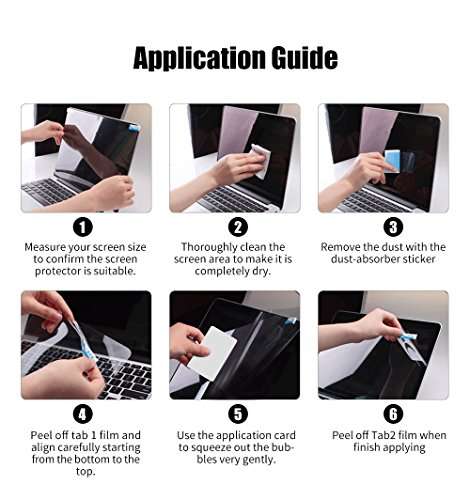 Application Guide

1
Measure your screen size to confirm the screen protector is suitable.

2
Thoroughly clean the screen area to make it is completely dry.

3
Remove the dust with the dust-absorber sticker

4
Peel off tab 1 film and align carefully starting from the bottom to the top.

5
Use the application card to squeeze out the bubbles very gently.

6
Peel off Tab2 film when finish applying