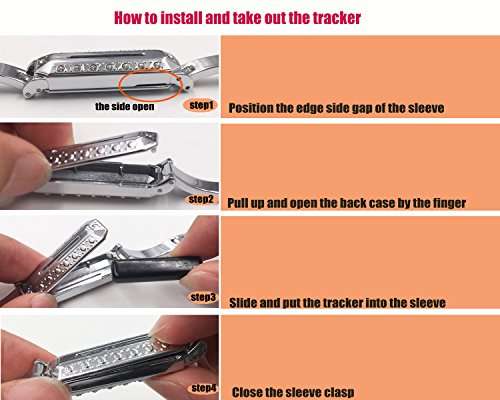 How to install and take out the tracker

the side open

step1

Position the edge side gap of the sleeve

step2

Pull up and open the back case by the finger

step3

Slide and put the tracker into the sleeve

step4

Close the sleeve clasp