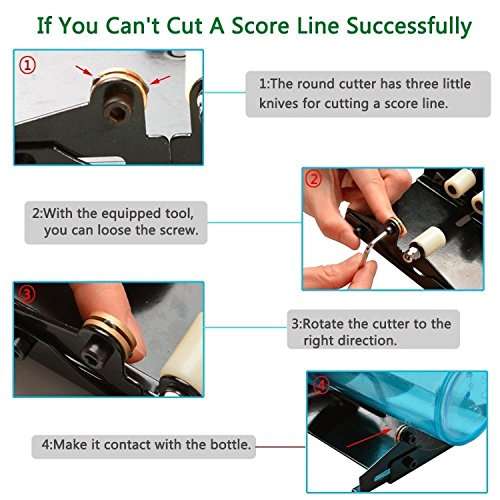 If You Can't Cut A Score Line Successfully

①

1:The round cutter has three little knives for cutting a score line.

②

2:With the equipped tool, you can loose the screw.

③

3:Rotate the cutter to the right direction.

④

4:Make it contact with the bottle.