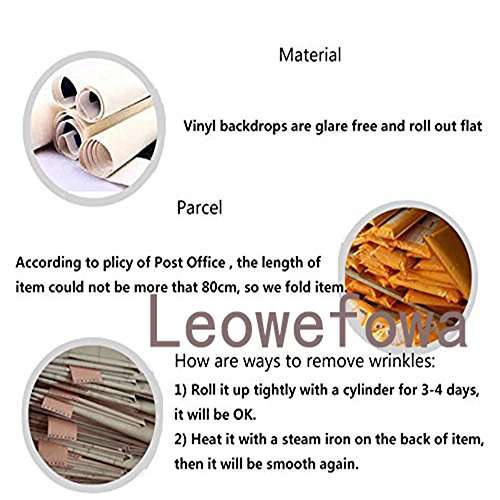 Material

Vinyl backdrops are glare free and roll out flat

Parcel

According to plicy of Post Office , the length of item could not be more that 80cm, so we fold item.

Leowefowa

How are ways to remove wrinkles:

1) Roll it up tightly with a cylinder for 3-4 days, it will be OK.

2) Heat it with a steam iron on the back of item, then it will be smooth again.