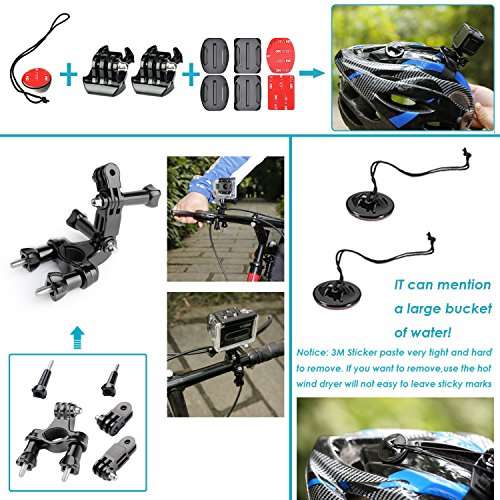 IT can mention a large bucket of water!

Notice: 3M Sticker paste very tight and hard to remove. If you want to remove,use the hot wind dryer will not easy to leave sticky marks