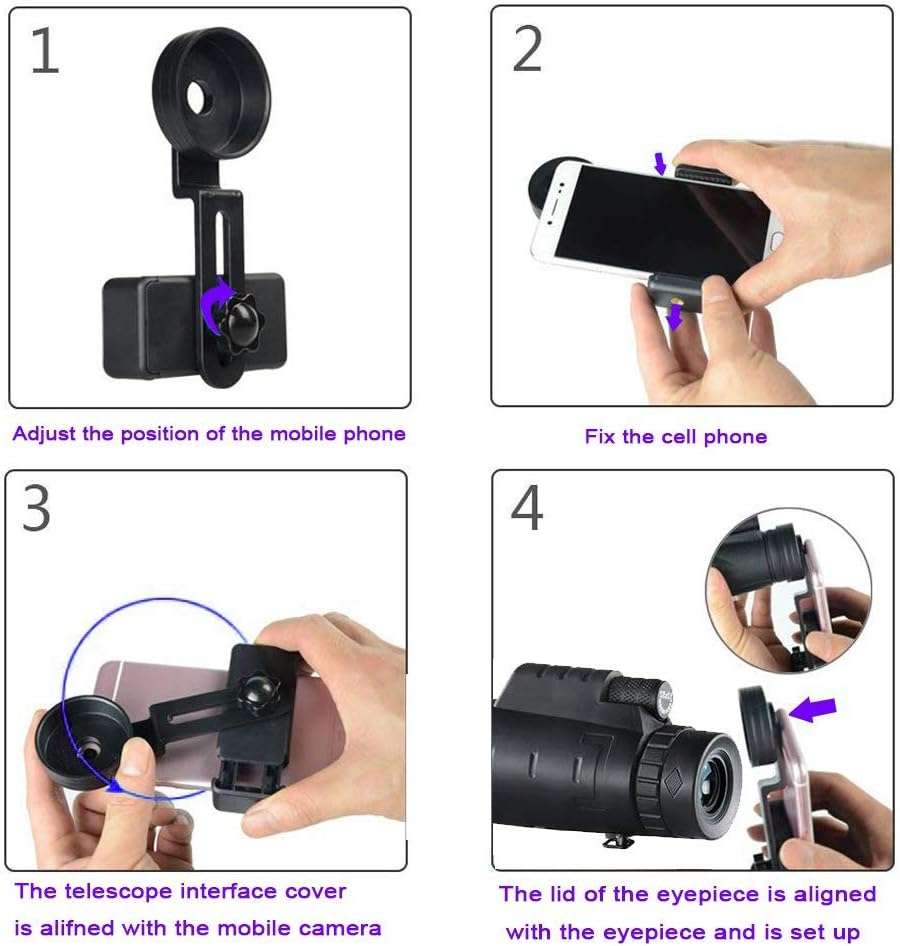 1

Adjust the position of the mobile phone

2

Fix the cell phone

3

The telescope interface cover is alifned with the mobile camera

4

The lid of the eyepiece is aligned with the eyepiece and is set up