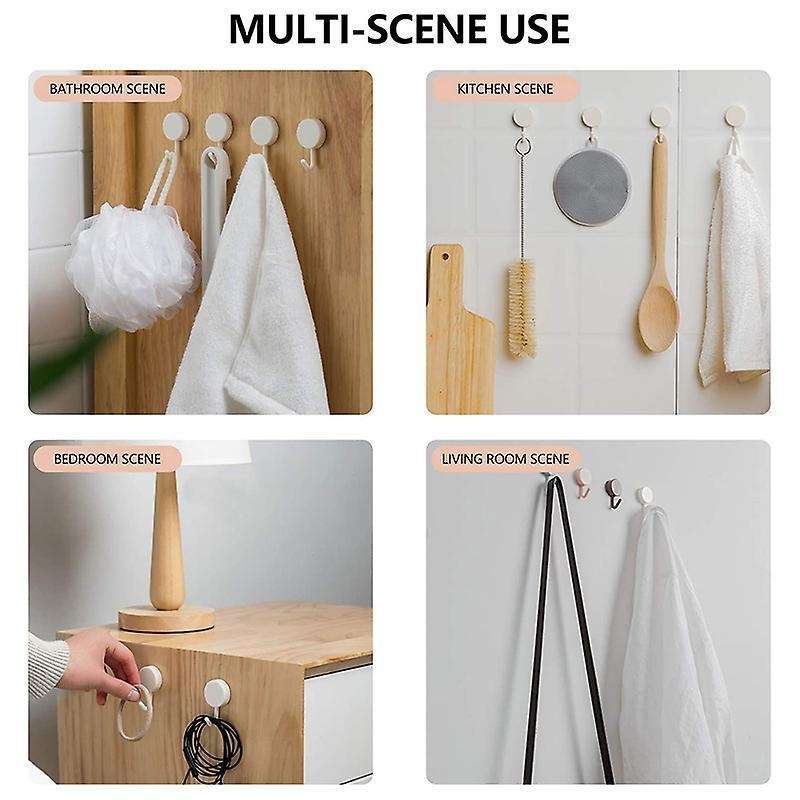 MULTI-SCENE USE

BATHROOM SCENE

KITCHEN SCENE

BEDROOM SCENE

LIVING ROOM SCENE