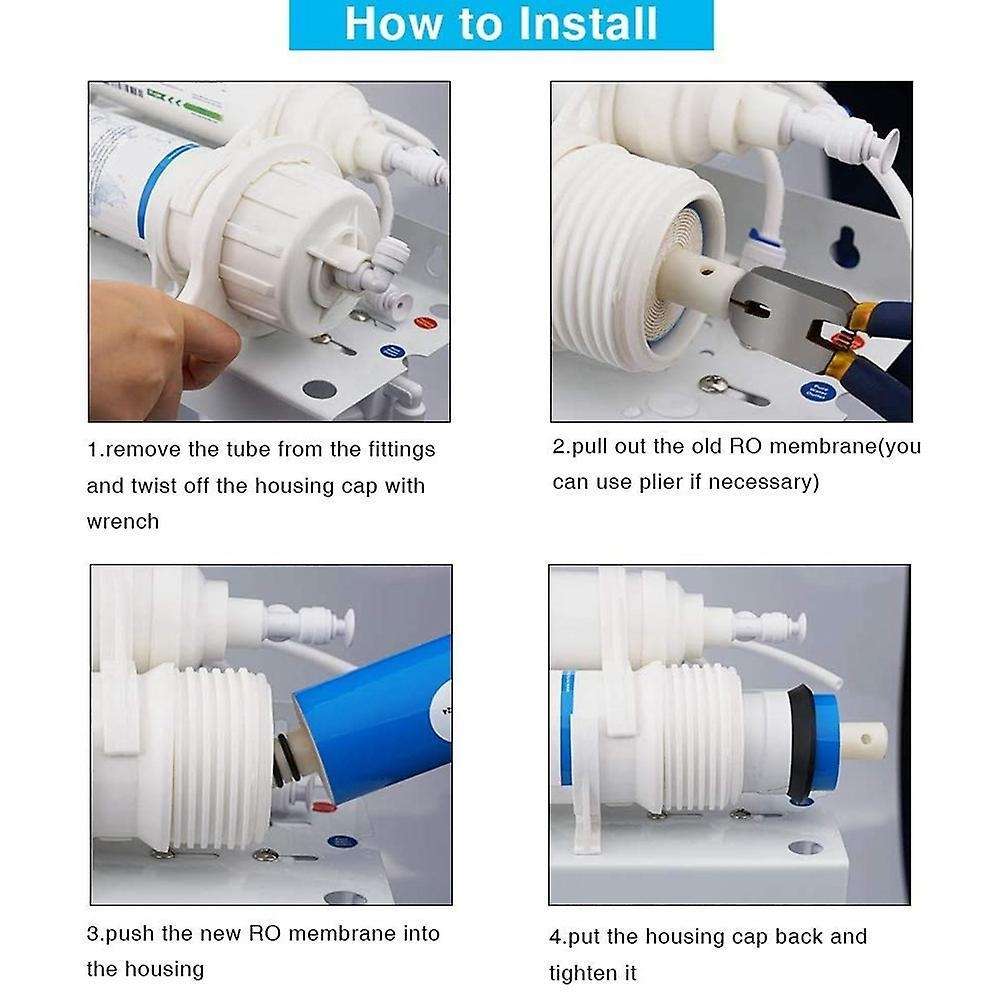 How to Install

1.remove the tube from the fittings and twist off the housing cap with wrench

2.pull out the old RO membrane(you can use plier if necessary)

3.push the new RO membrane into the housing

4.put the housing cap back and tighten it