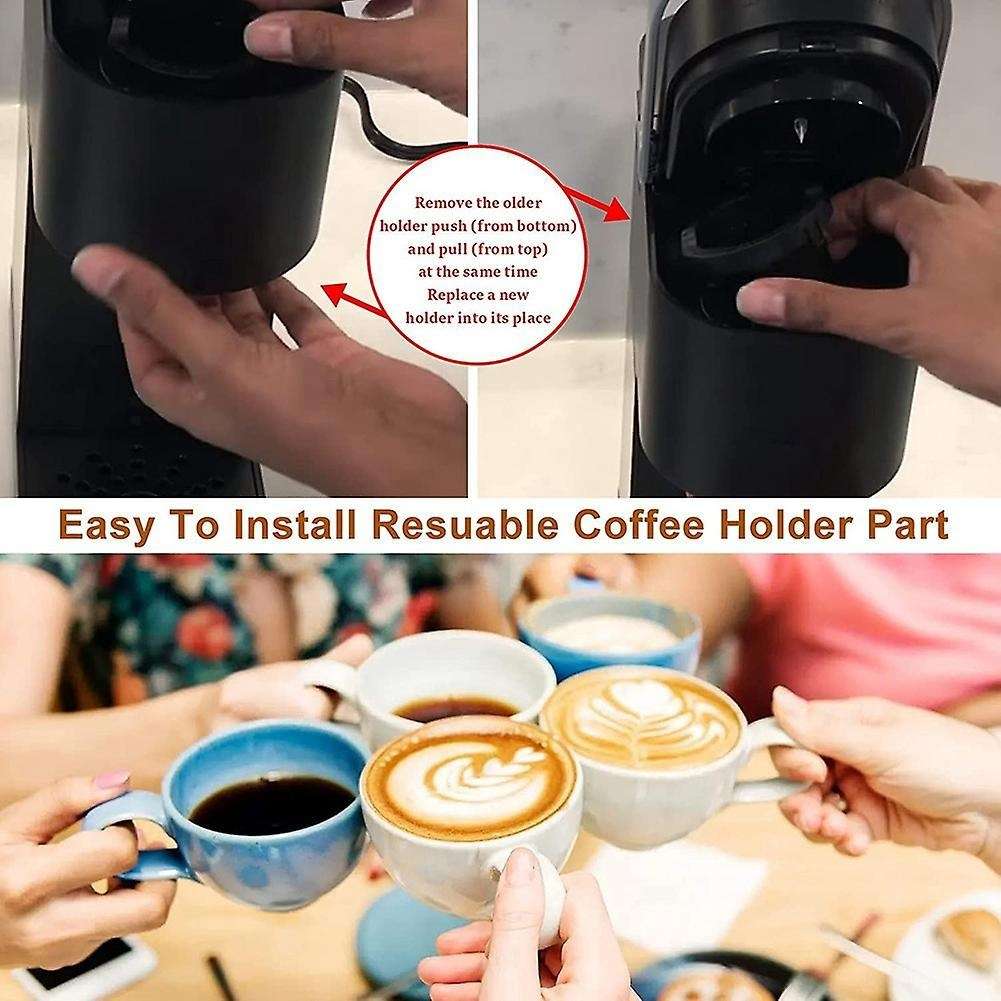 Remove the older holder push (from bottom) and pull (from top) at the same time Replace a new holder into its place

Easy To Install Resuable Coffee Holder Part