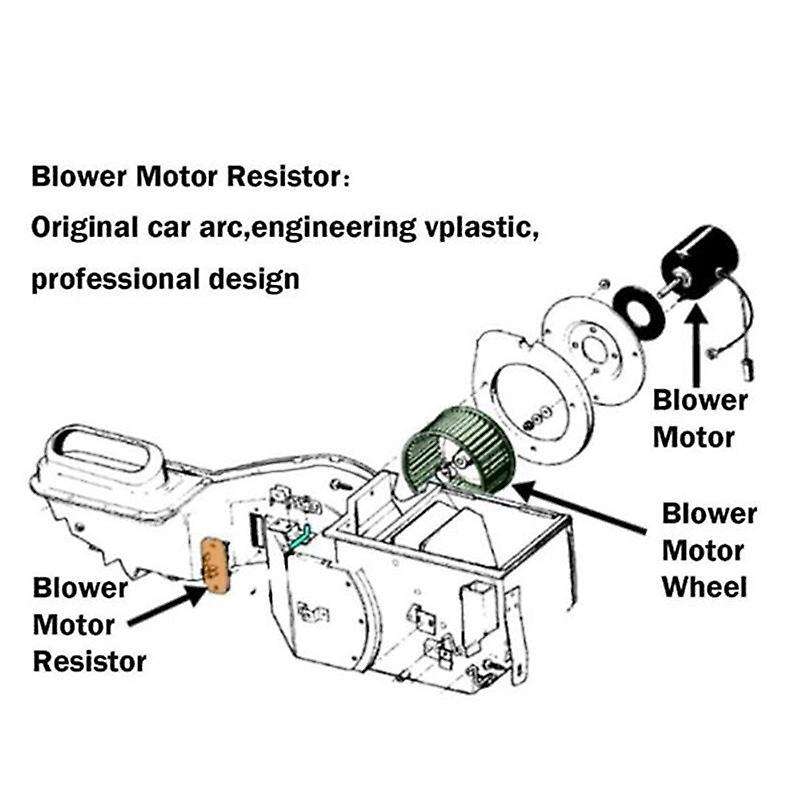 Blower Motor Resistor:
Original car arc,engineering vplastic, professional design

Blower Motor

Blower Motor Wheel

Blower Motor Resistor