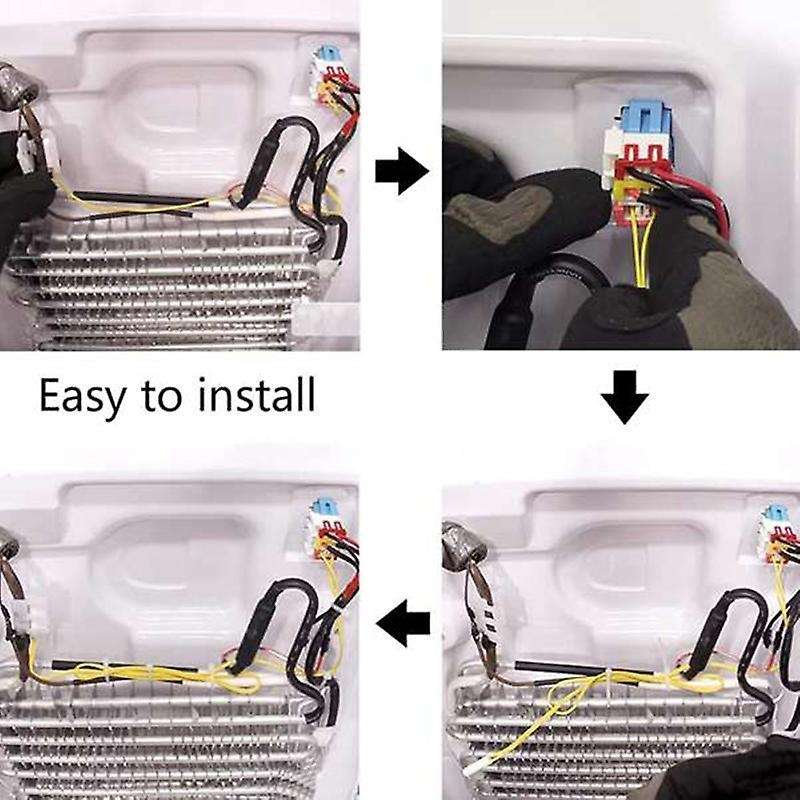 Easy to install