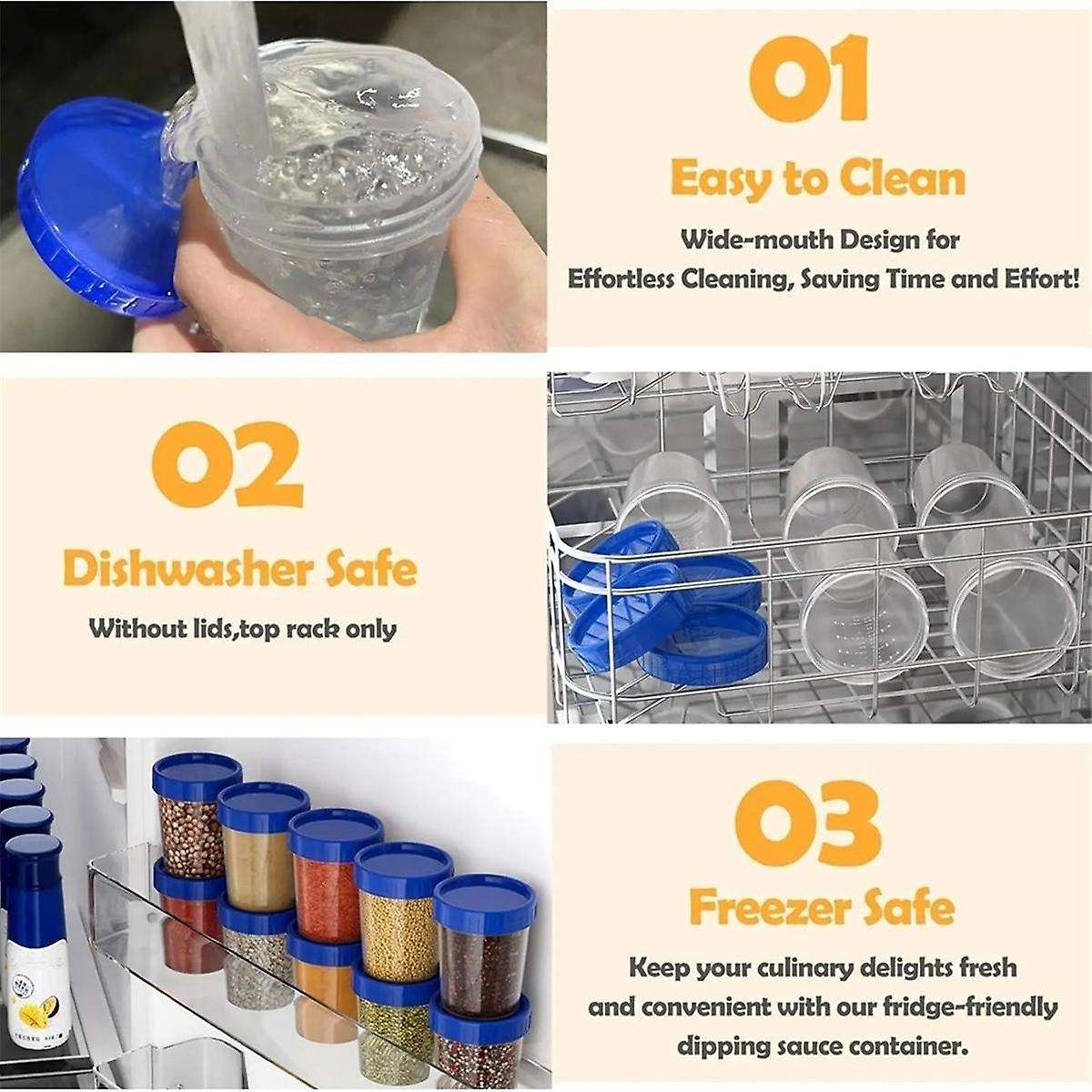 01

Easy to Clean

Wide-mouth Design for Effortless Cleaning, Saving Time and Effort!

02

Dishwasher Safe

Without lids,top rack only

03

Freezer Safe

Keep your culinary delights fresh and convenient with our fridge-friendly dipping sauce container.