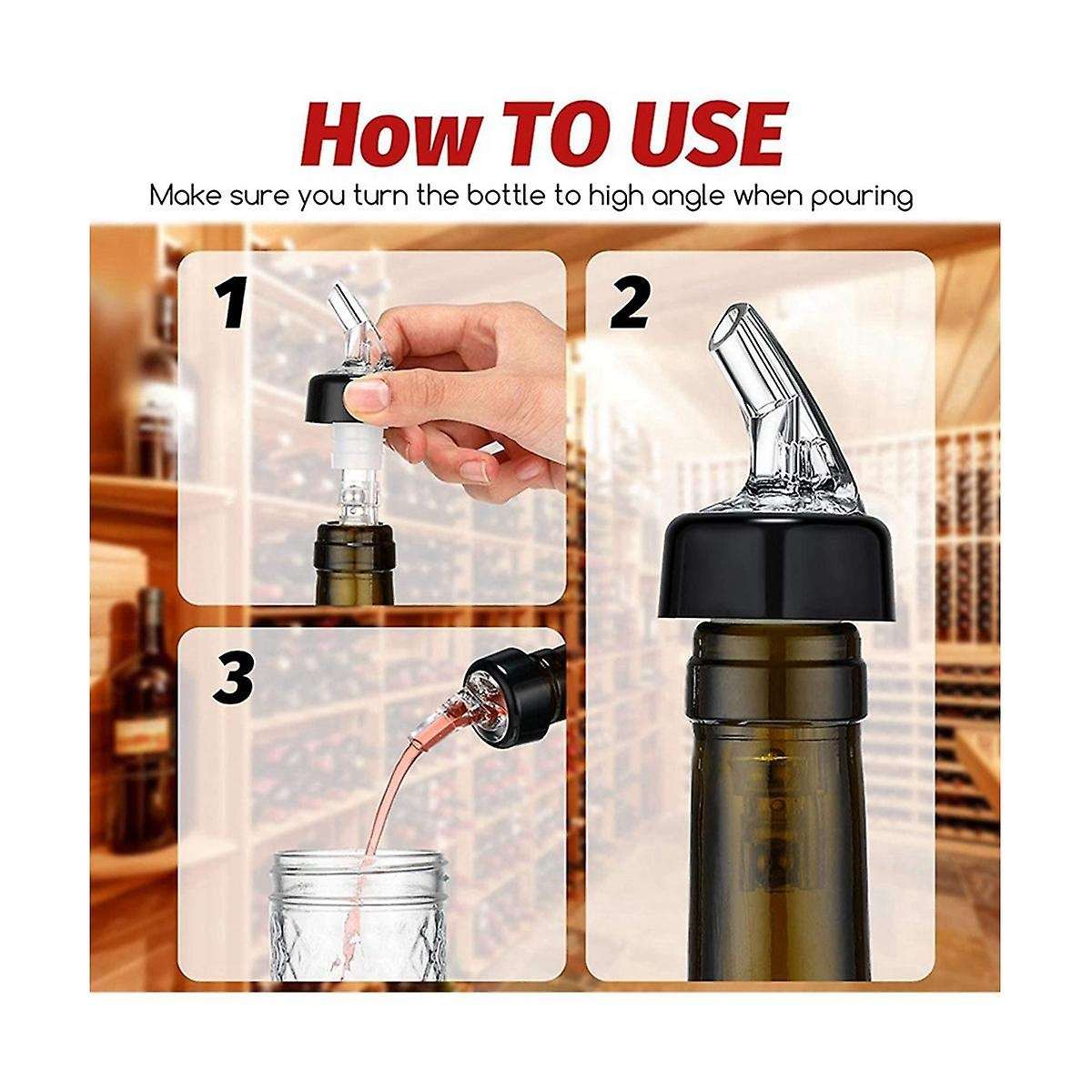 How TO USE

Make sure you turn the bottle to high angle when pouring

1

2

3