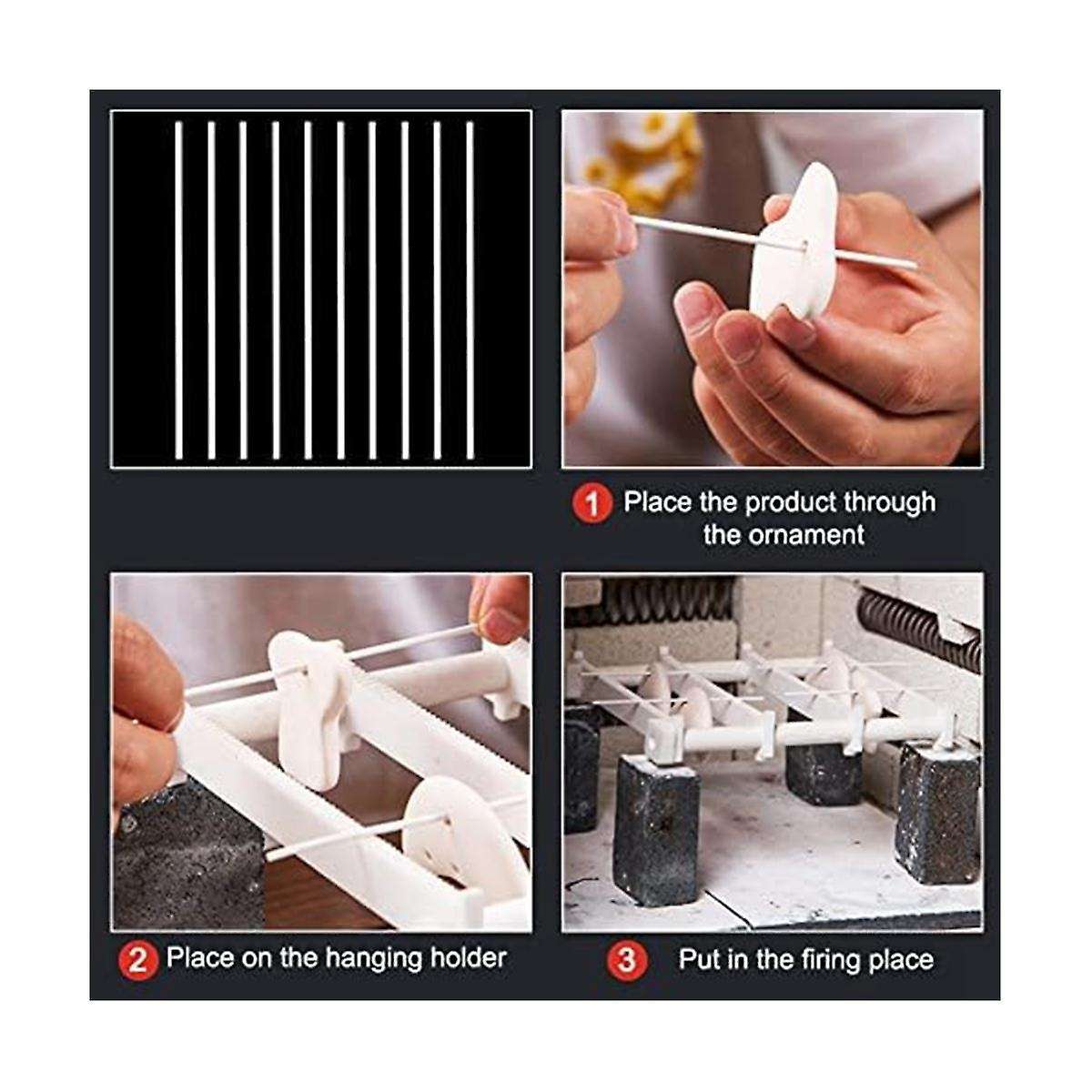 1 Place the product through the ornament

2 Place on the hanging holder

3 Put in the firing place