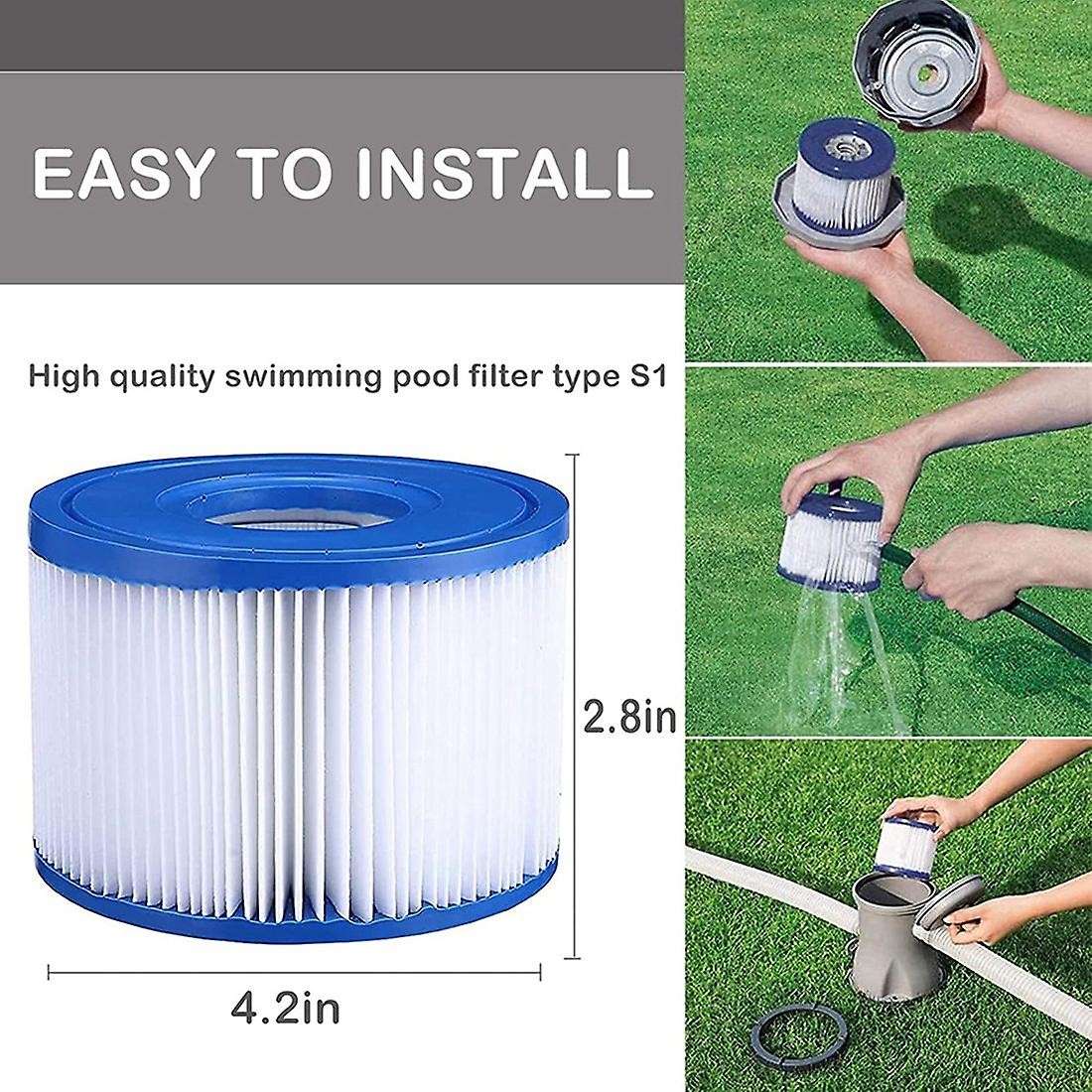 EASY TO INSTALL

High quality swimming pool filter type S1

2.8in

4.2in