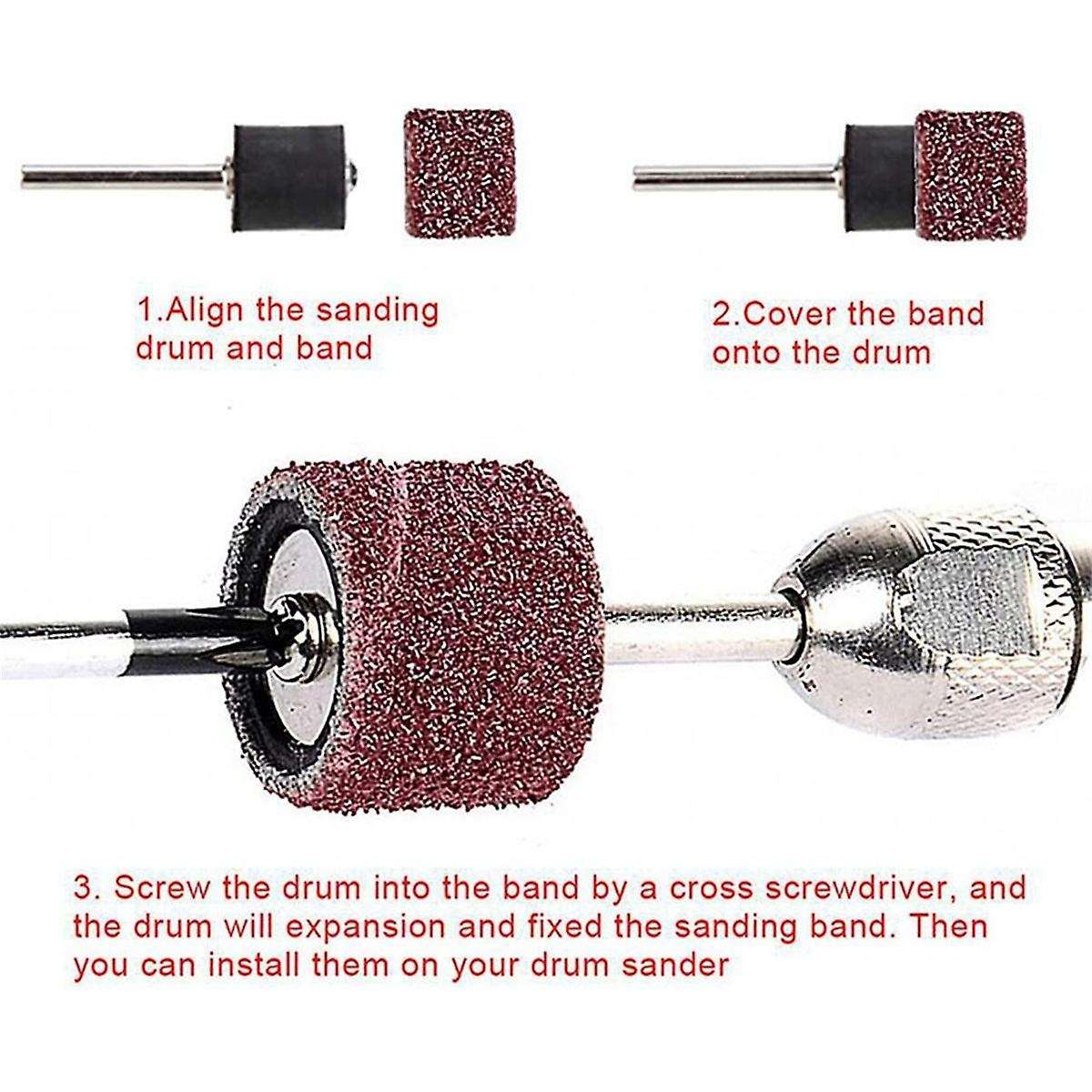 1.Align the sanding drum and band

2.Cover the band onto the drum

3. Screw the drum into the band by a cross screwdriver, and the drum will expansion and fixed the sanding band. Then you can install them on your drum sander