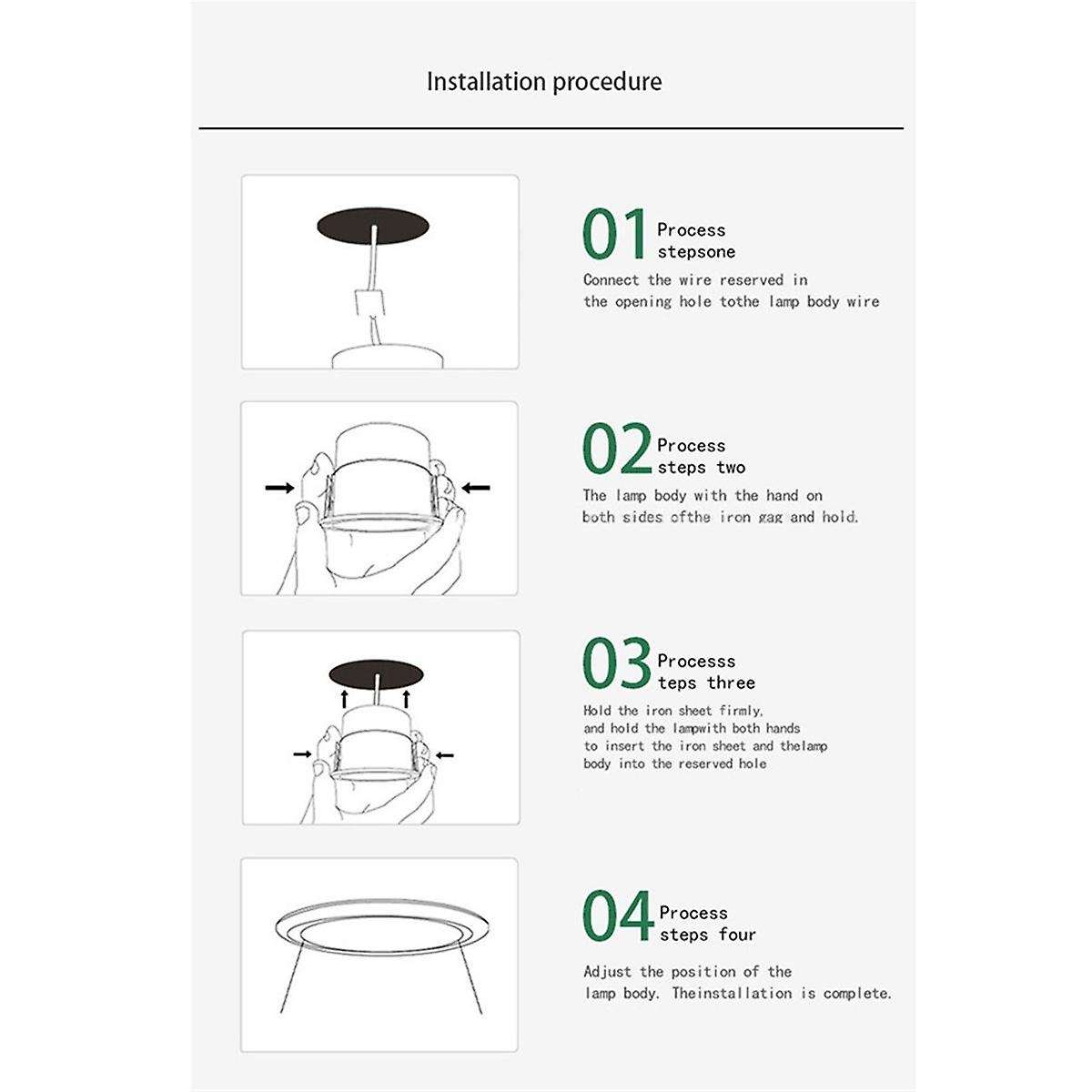 Installation procedure

01 Process stepsone

Connect the wire reserved in the opening hole tothe lamp body wire

02 Process steps two

The lamp body with the hand on both sides ofthe iron gag and hold.

03 Processs teps three

Hold the iron sheet firmly, and hold the lampwith both hands to insert the iron sheet and thelamp body into the reserved hole

04 Process steps four

Adjust the position of the lamp body. Theinstallation is complete.