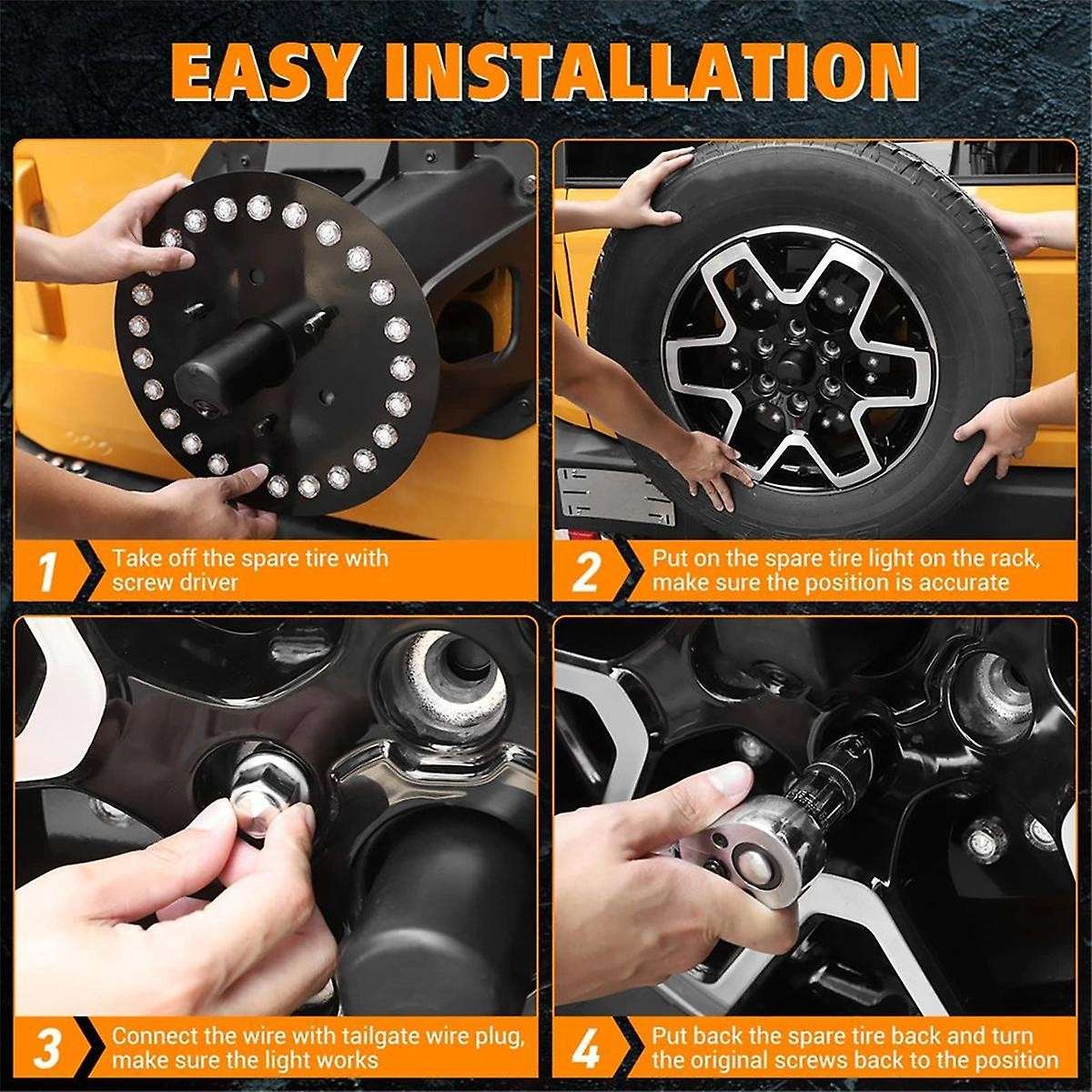 EASY INSTALLATION

1 Take off the spare tire with screw driver

2 Put on the spare tire light on the rack, make sure the position is accurate

3 Connect the wire with tailgate wire plug, make sure the light works

4 Put back the spare tire back and turn the original screws back to the position