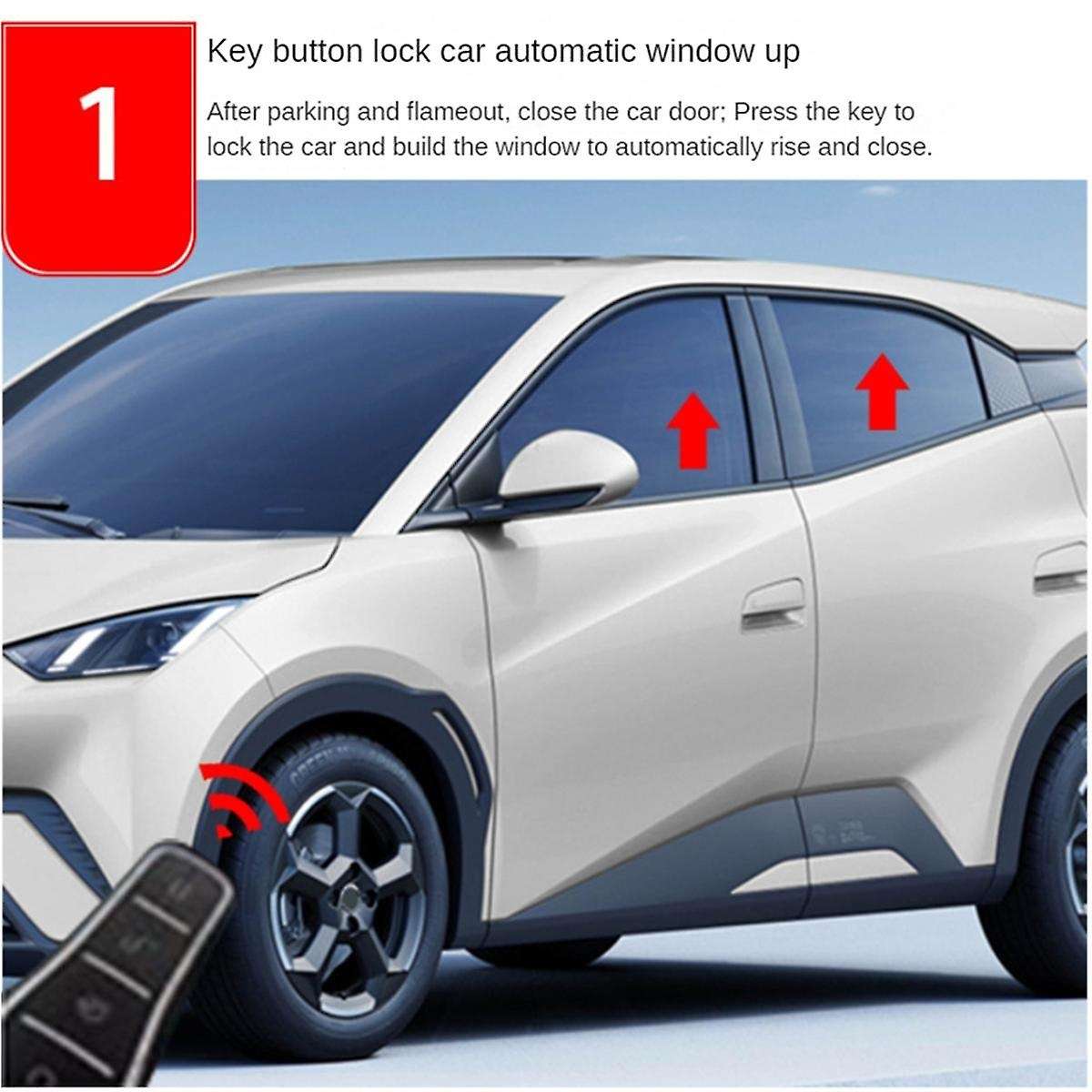 1

Key button lock car automatic window up

After parking and flameout, close the car door; Press the key to lock the car and build the window to automatically rise and close.