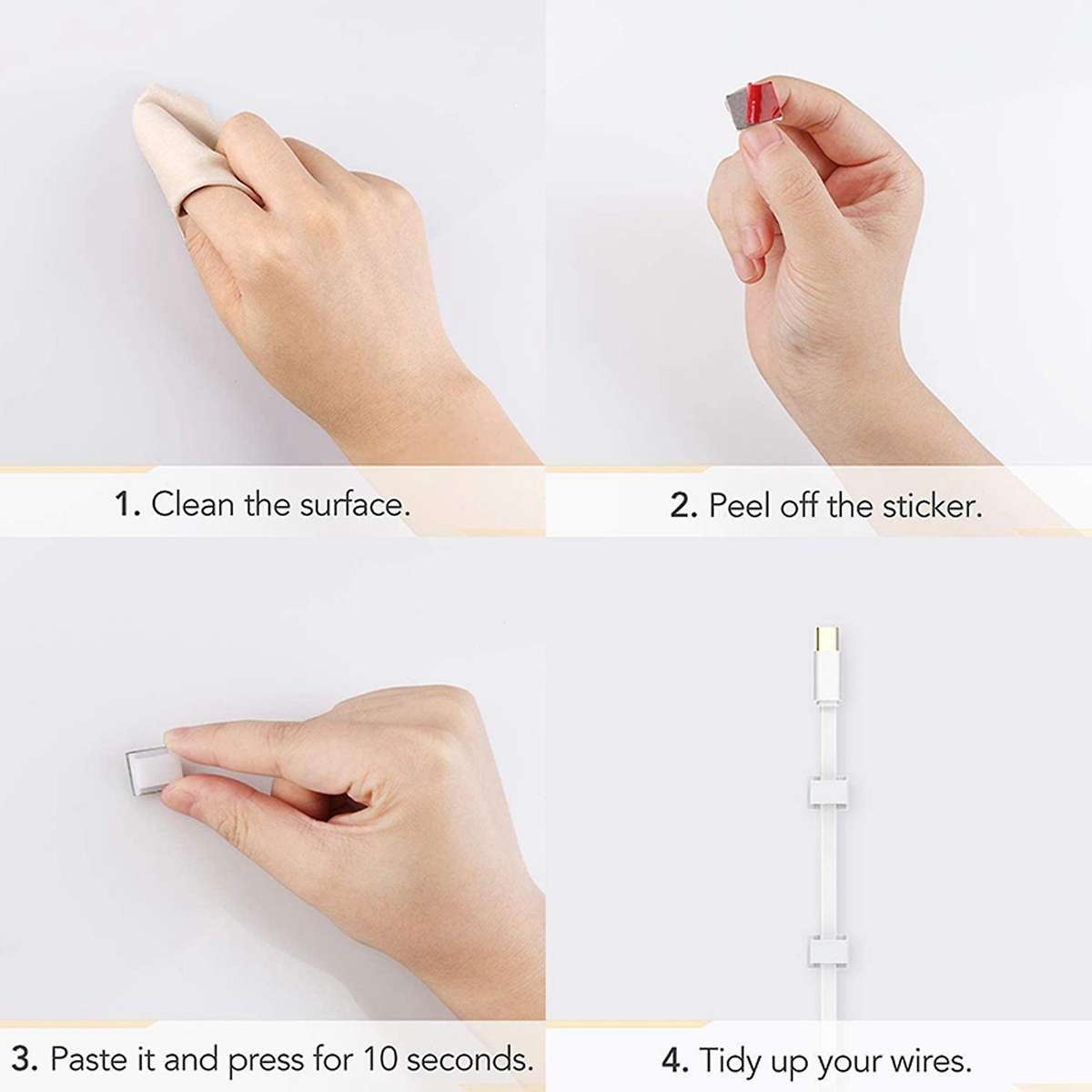 1. Clean the surface.

2. Peel off the sticker.

3. Paste it and press for 10 seconds.

4. Tidy up your wires.