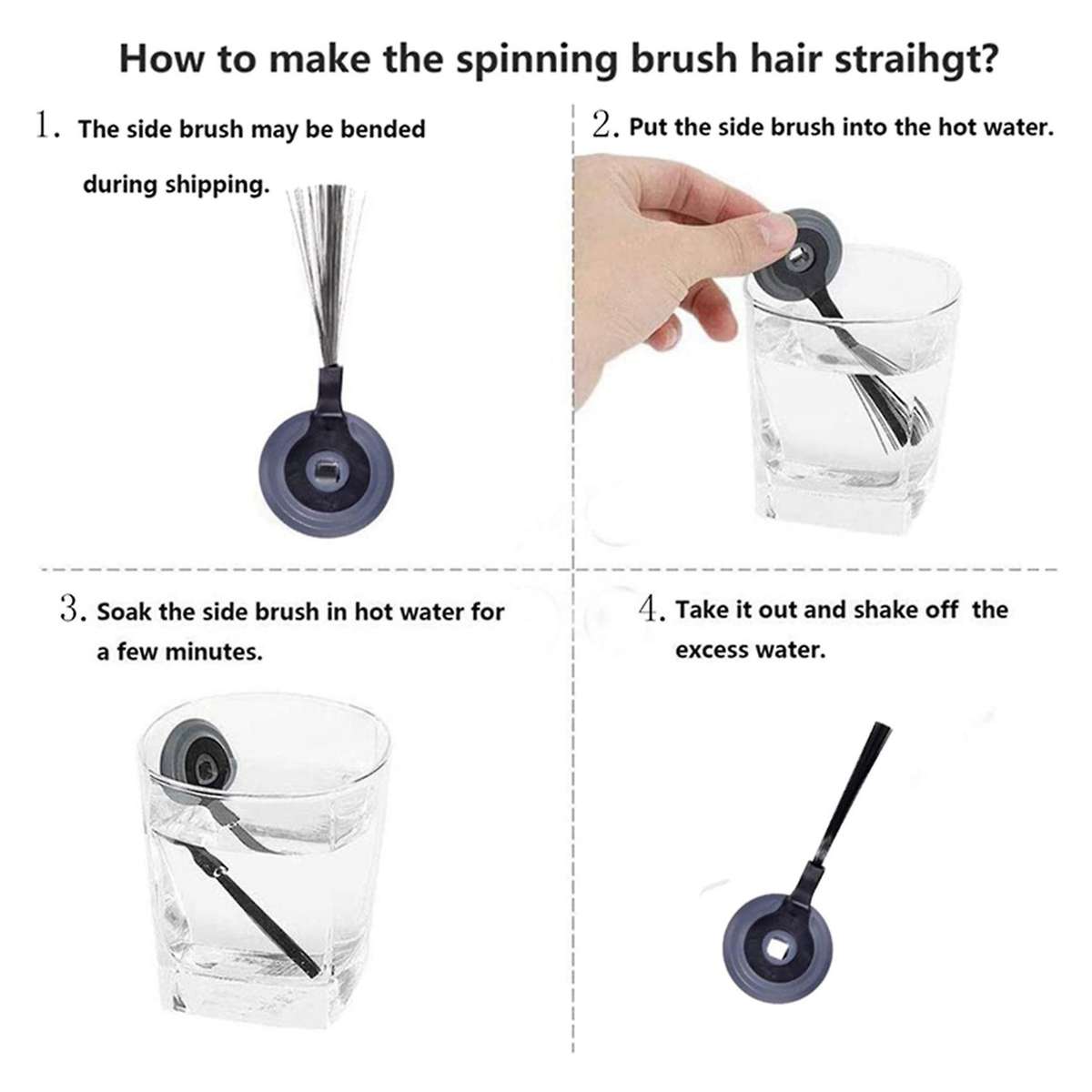 How to make the spinning brush hair straihgt?

1. The side brush may be bended during shipping.

2. Put the side brush into the hot water.

3. Soak the side brush in hot water for a few minutes.

4. Take it out and shake off  the excess water.