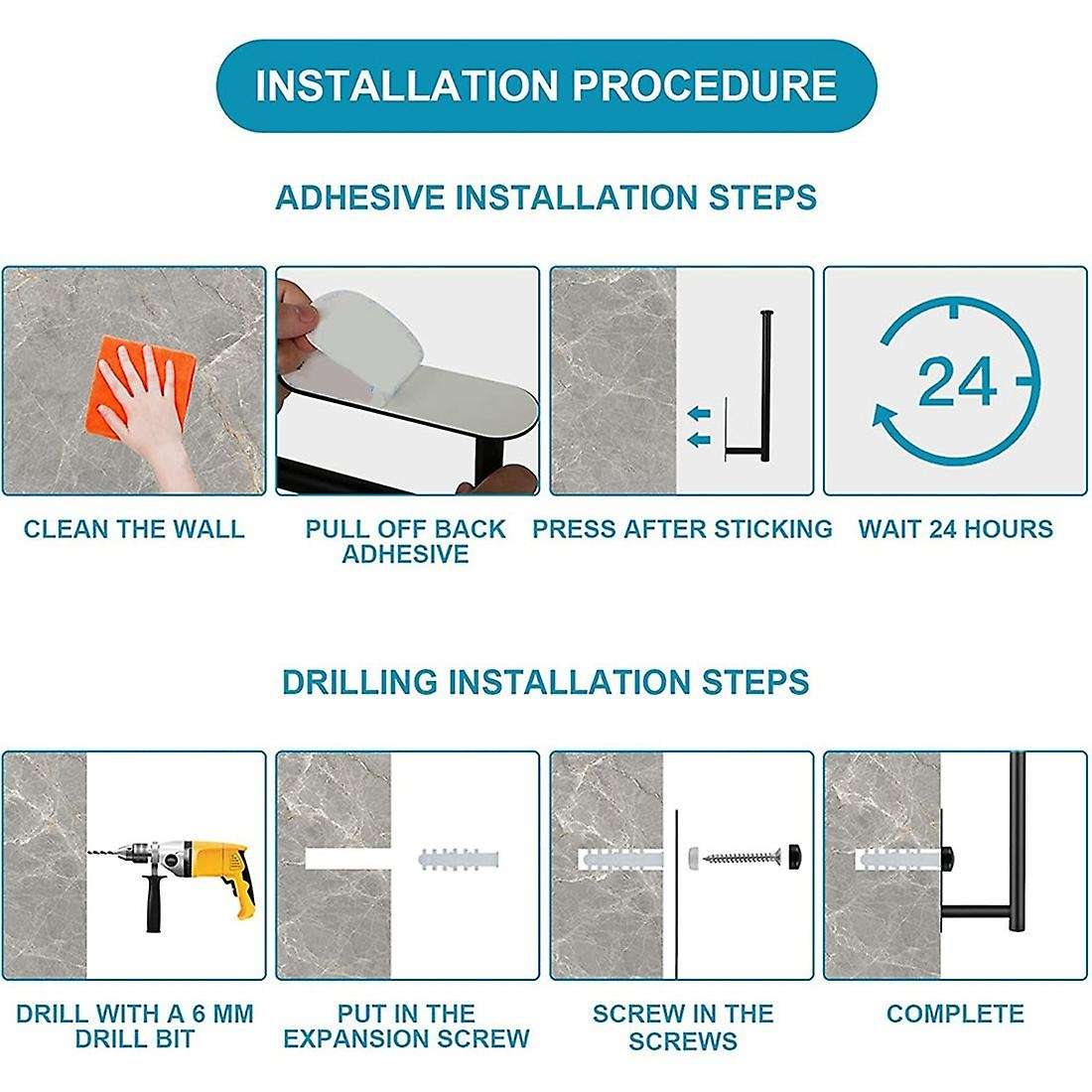 INSTALLATION PROCEDURE

ADHESIVE INSTALLATION STEPS

24

CLEAN THE WALL

PULL OFF BACK ADHESIVE

PRESS AFTER STICKING

WAIT 24 HOURS

DRILLING INSTALLATION STEPS

DRILL WITH A 6 MM DRILL BIT

PUT IN THE EXPANSION SCREW

SCREW IN THE SCREWS

COMPLETE