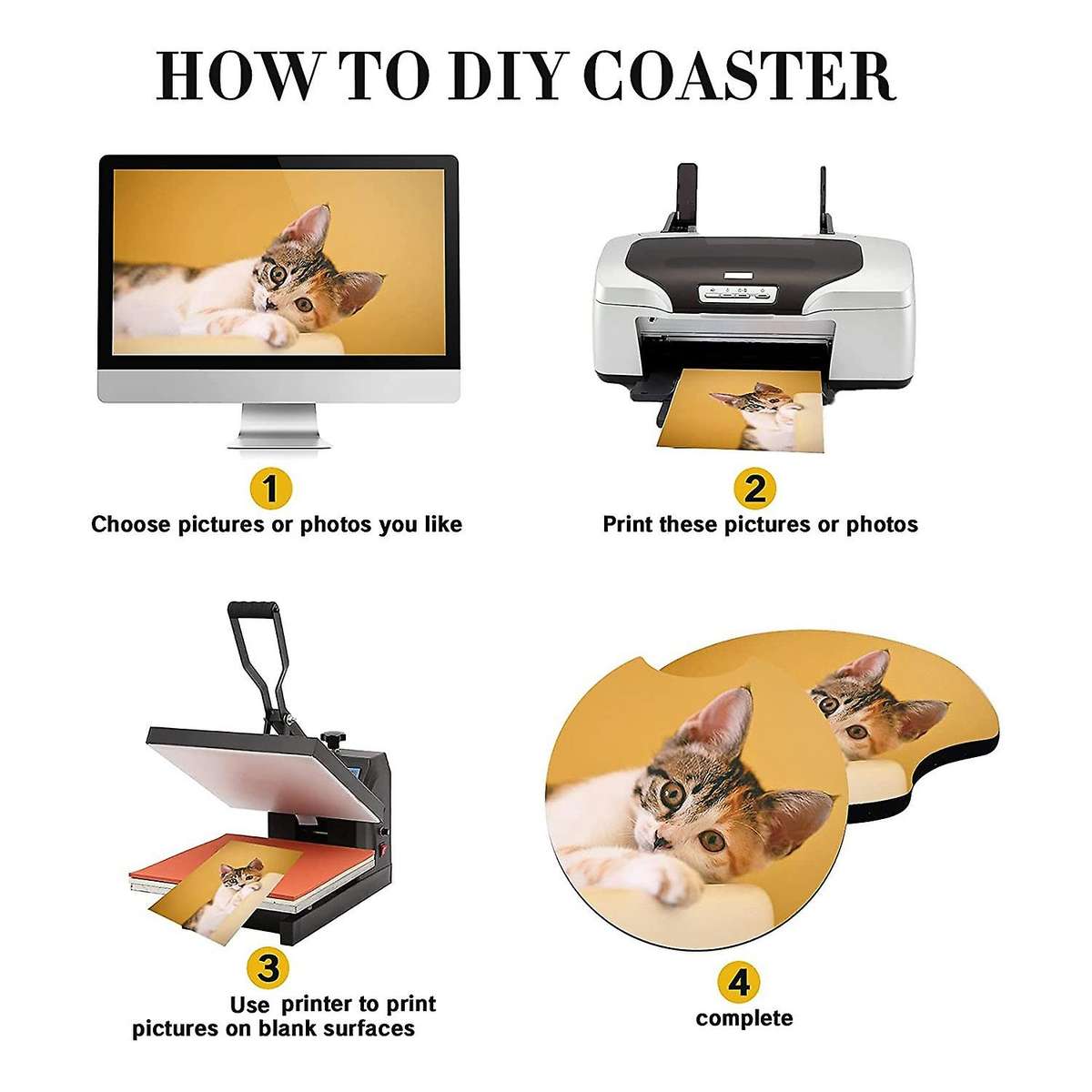 HOW TO DIY COASTER

1
Choose pictures or photos you like

2
Print these pictures or photos

3
Use printer to print pictures on blank surfaces

4
complete