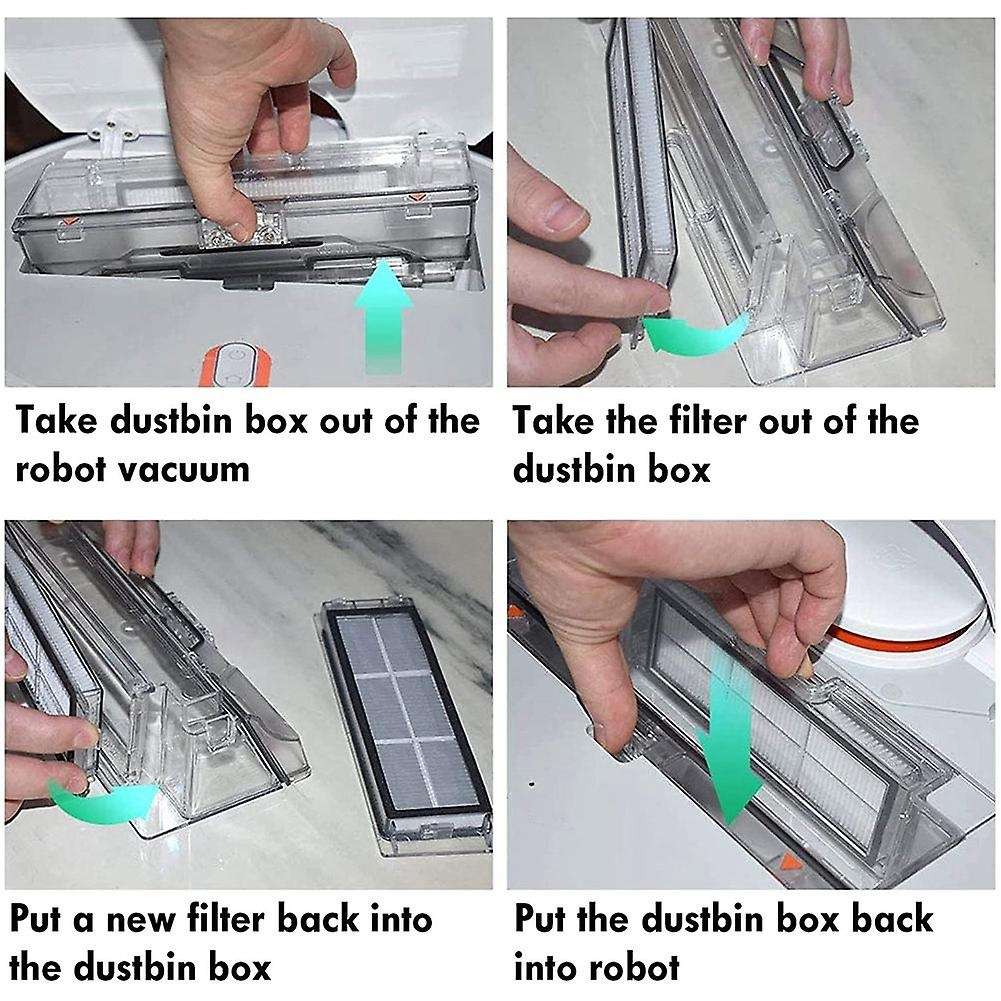 Take dustbin box out of the robot vacuum

Take the filter out of the dustbin box

Put a new filter back into the dustbin box

Put the dustbin box back into robot